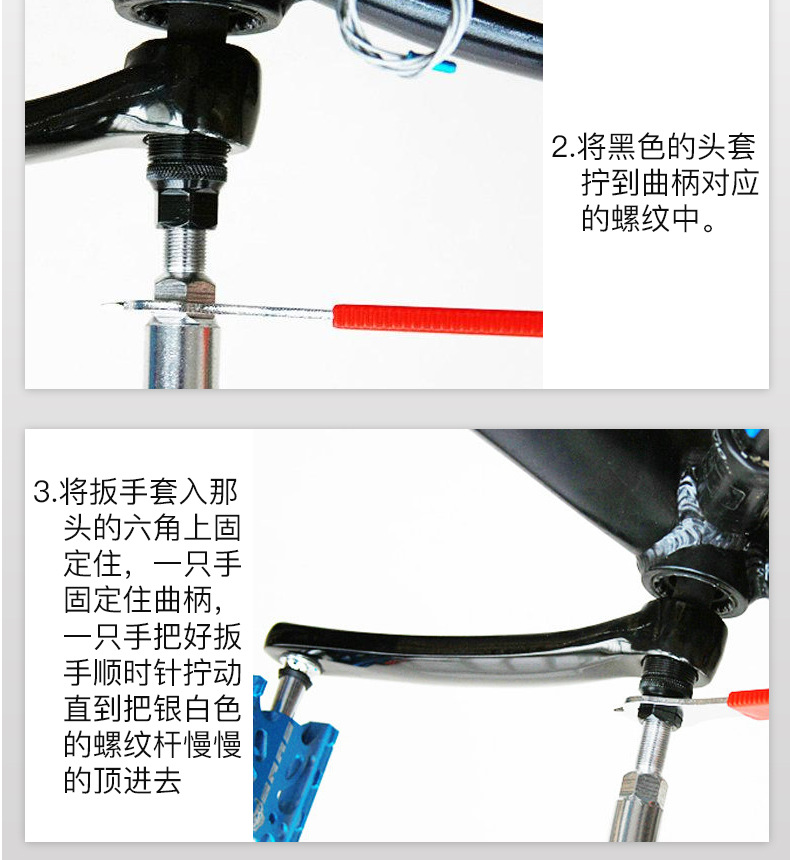 2.将黑色的头套拧到曲柄对应的螺纹中。

3.将扳手套入那头的六角上固定住，一只手固定住曲柄，一只手把好扳手顺时针拧动直到把银白色的螺纹杆慢慢的顶进去