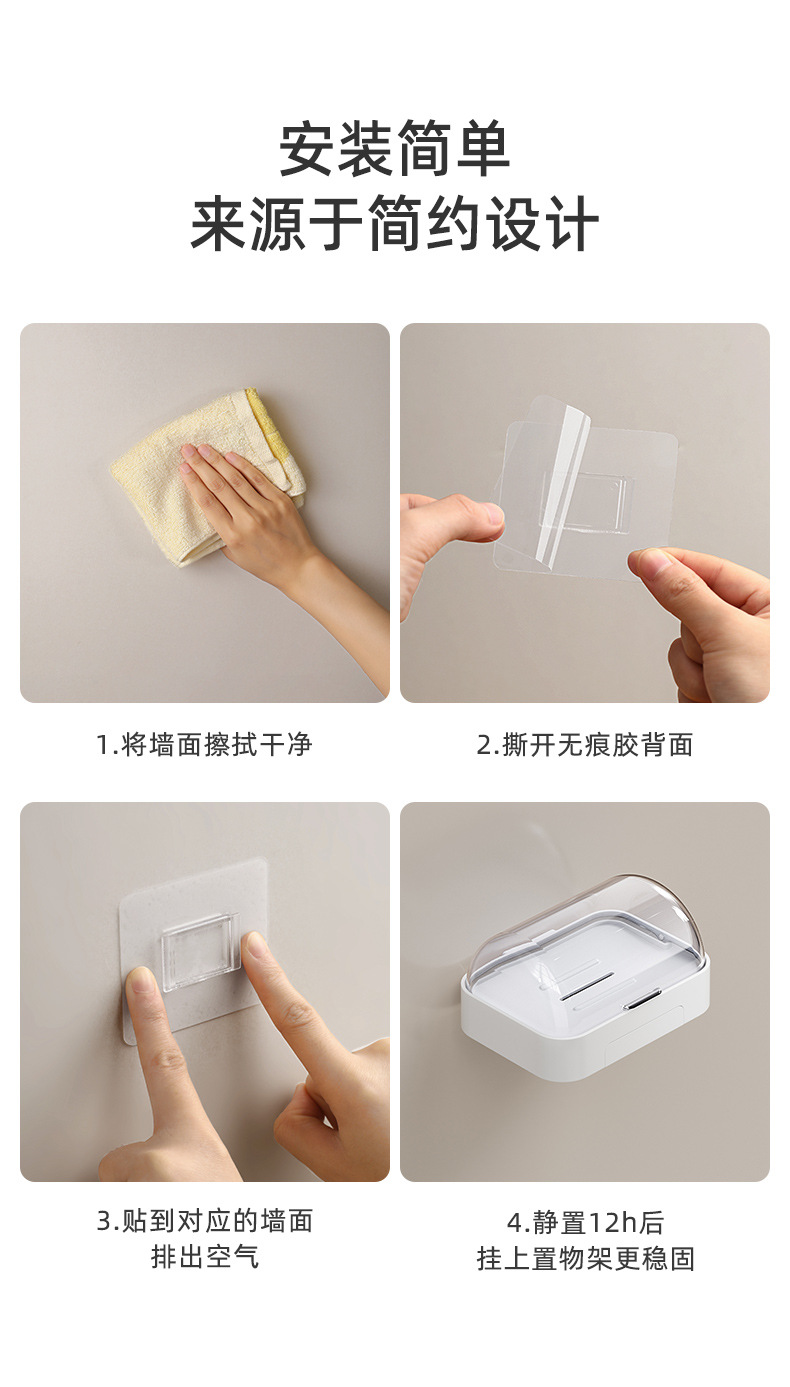 安装简单
来源于简约设计

1.将墙面擦拭干净

2.撕开无痕胶背面

3.贴到对应的墙面
排出空气

4.静置12h后
挂上置物架更稳固