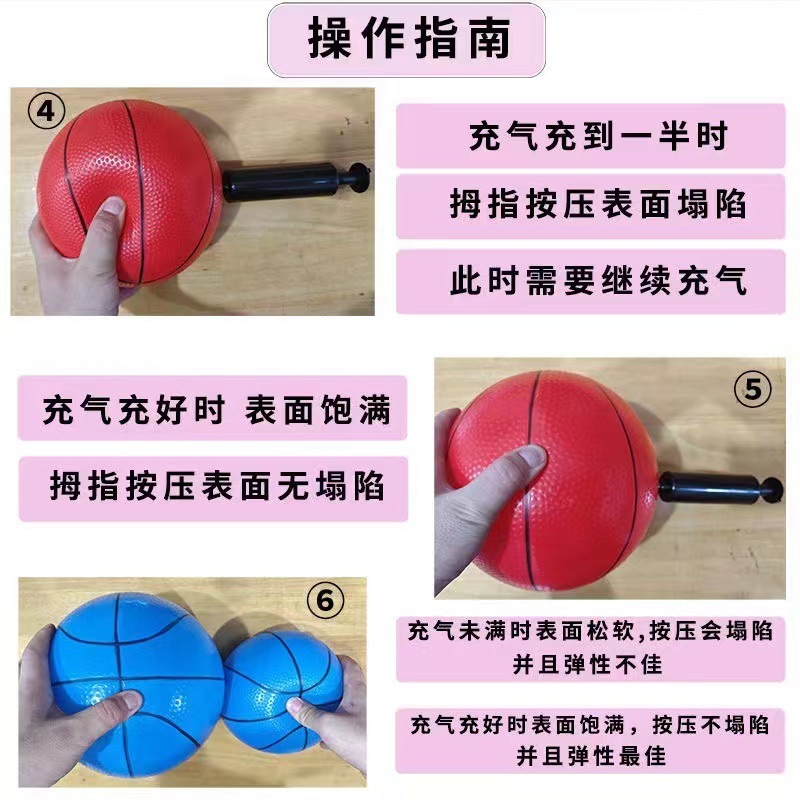 操作指南

④

充气充到一半时

拇指按压表面塌陷

此时需要继续充气

充气充好时 表面饱满

拇指按压表面无塌陷

⑤

⑥

充气未满时表面松软,按压会塌陷并且弹性不佳

充气充好时表面饱满，按压不塌陷并且弹性最佳