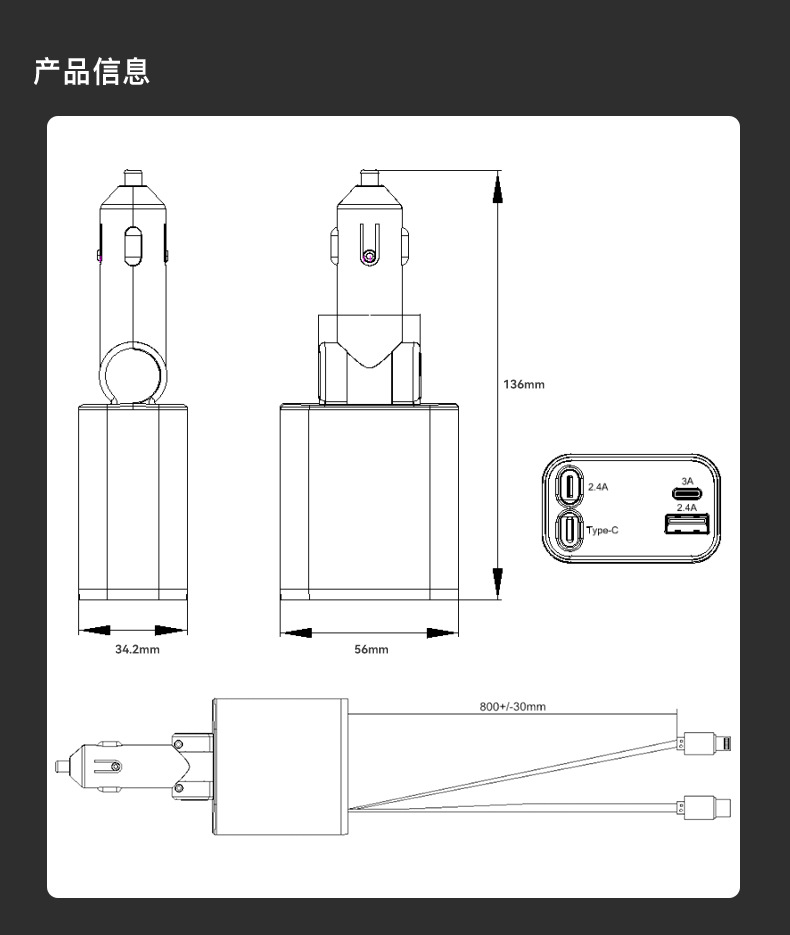 产品信息

136mm

2.4A

3A

2.4A

Type-C

34.2mm

56mm

800+/-30mm