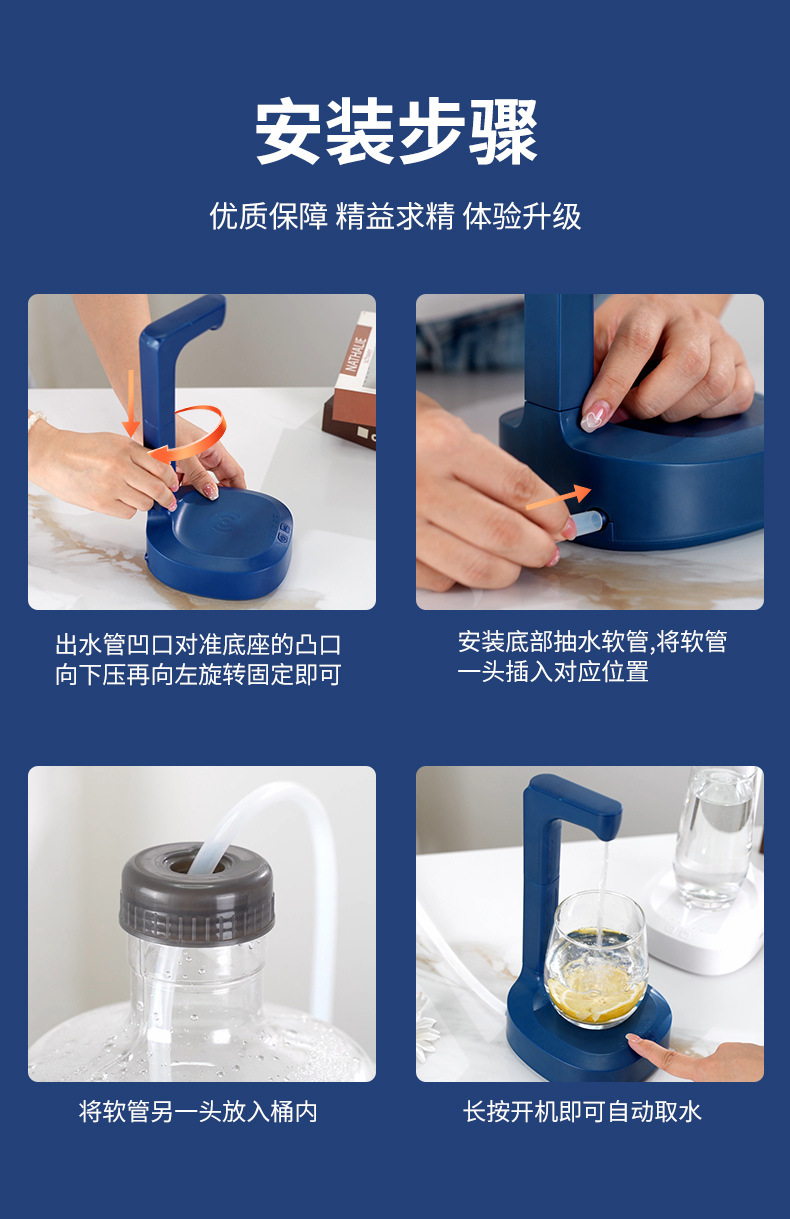 安装步骤

优质保障 精益求精 体验升级

NATHALIE

出水管凹口对准底座的凸口向下压再向左旋转固定即可

安装底部抽水软管,将软管一头插入对应位置

将软管另一头放入桶内

长按开机即可自动取水