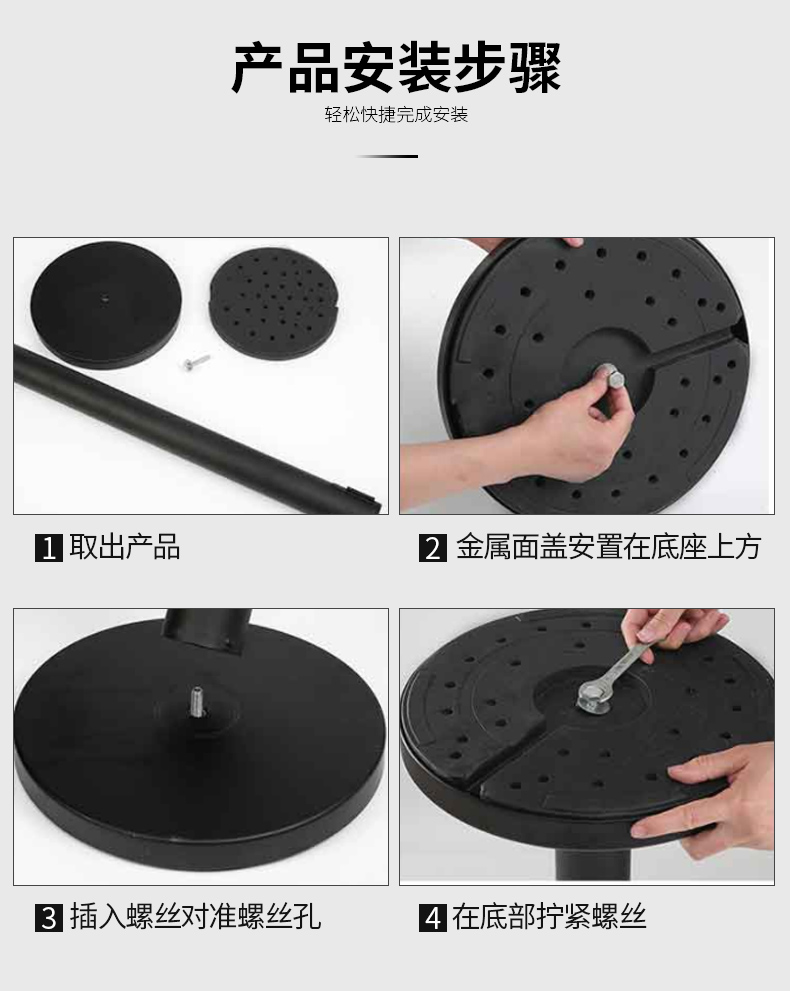 产品安装步骤

轻松快捷完成安装

1 取出产品

2 金属面盖安置在底座上方

3 插入螺丝对准螺丝孔

4 在底部拧紧螺丝