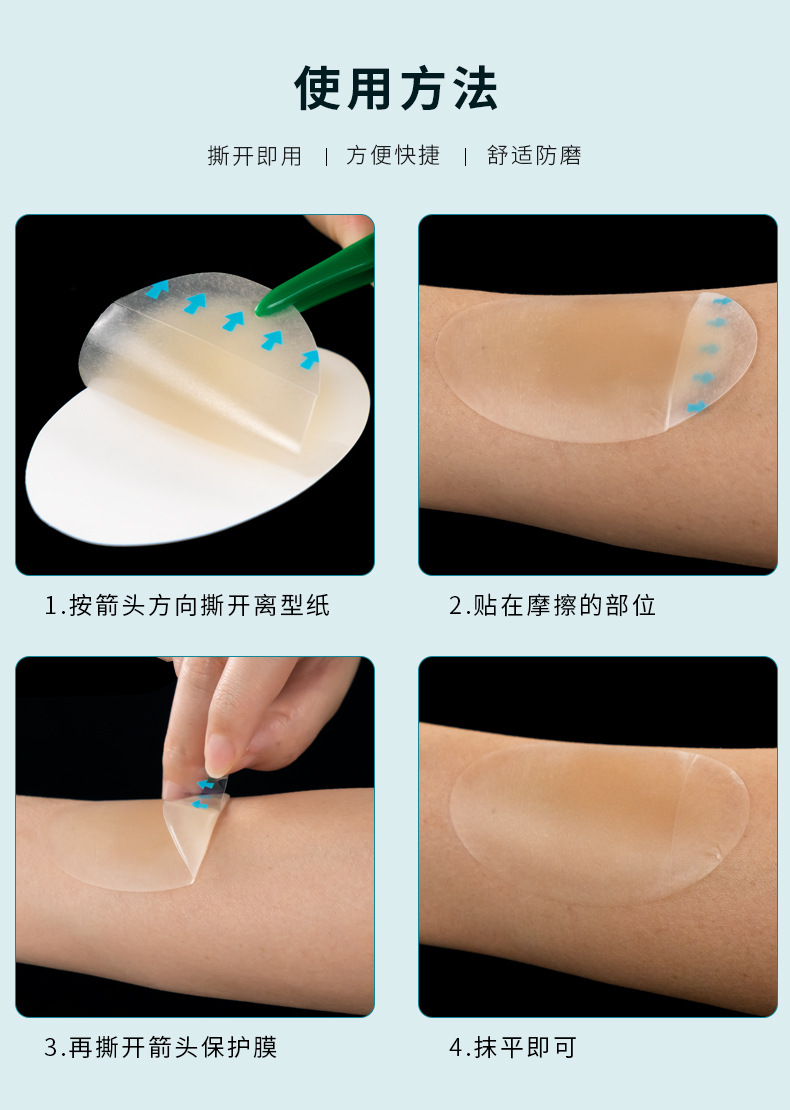 使用方法

撕开即用 | 方便快捷 | 舒适防磨

1.按箭头方向撕开离型纸

2.贴在摩擦的部位

3.再撕开箭头保护膜

4.抹平即可