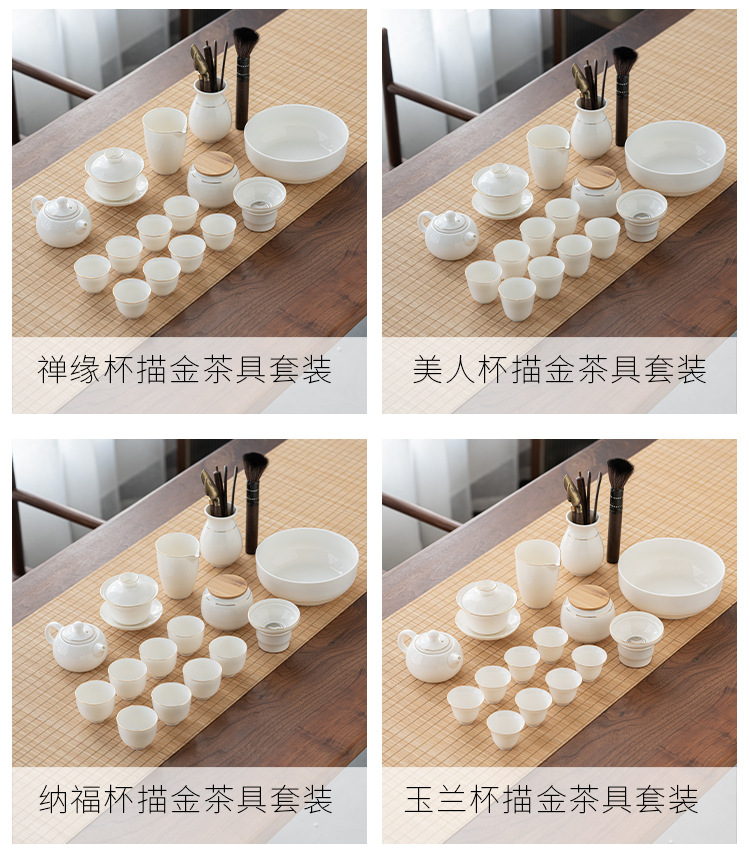 禅缘杯描金茶具套装

美人杯描金茶具套装

纳福杯描金茶具套装

玉兰杯描金茶具套装