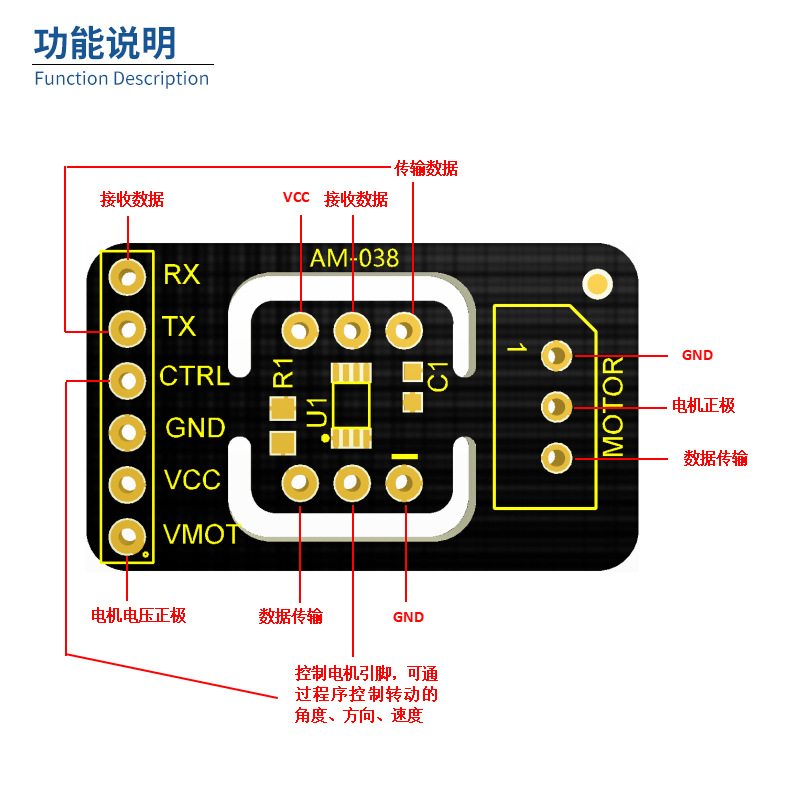 功能说明
Function Description

传输数据

接收数据

VCC

接收数据

AM-038

RX
TX
CTRL
GND
VCC
VMOT

R1
U1
C1

1
MOTOR

GND
电机正极
数据传输

电机电压正极

数据传输

GND

控制电机引脚，可通过程序控制转动的角度、方向、速度