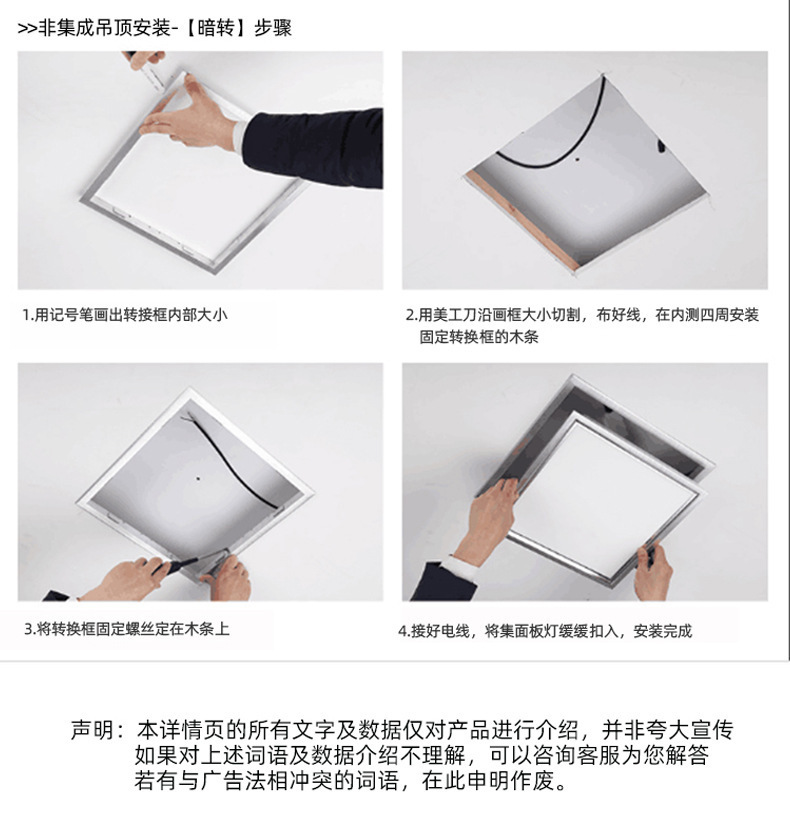 >>非集成吊顶安装-【暗转】步骤

1.用记号笔画出转接框内部大小

2.用美工刀沿画框大小切割，布好线，在内测四周安装固定转换框的木条

3.将转换框固定螺丝定在木条上

4.接好电线，将集面板灯缓缓扣入，安装完成

声明：本详情页的所有文字及数据仅对产品进行介绍，并非夸大宣传
如果对上述词语及数据介绍不理解，可以咨询客服为您解答
若有与广告法相冲突的词语，在此申明作废。