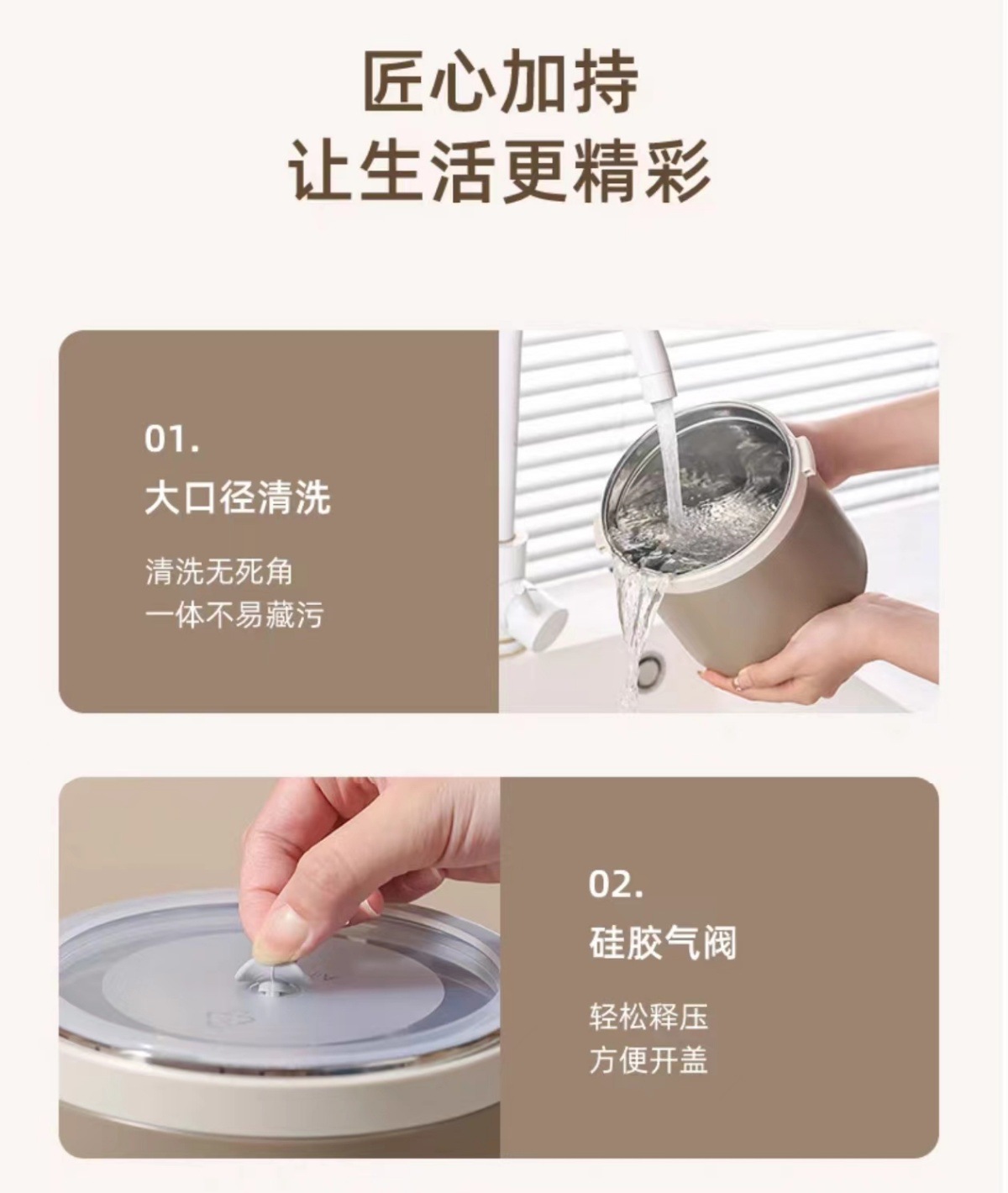 匠心加持
让生活更精彩

01.
大口径清洗

清洗无死角
一体不易藏污

02.
硅胶气阀

轻松释压
方便开盖