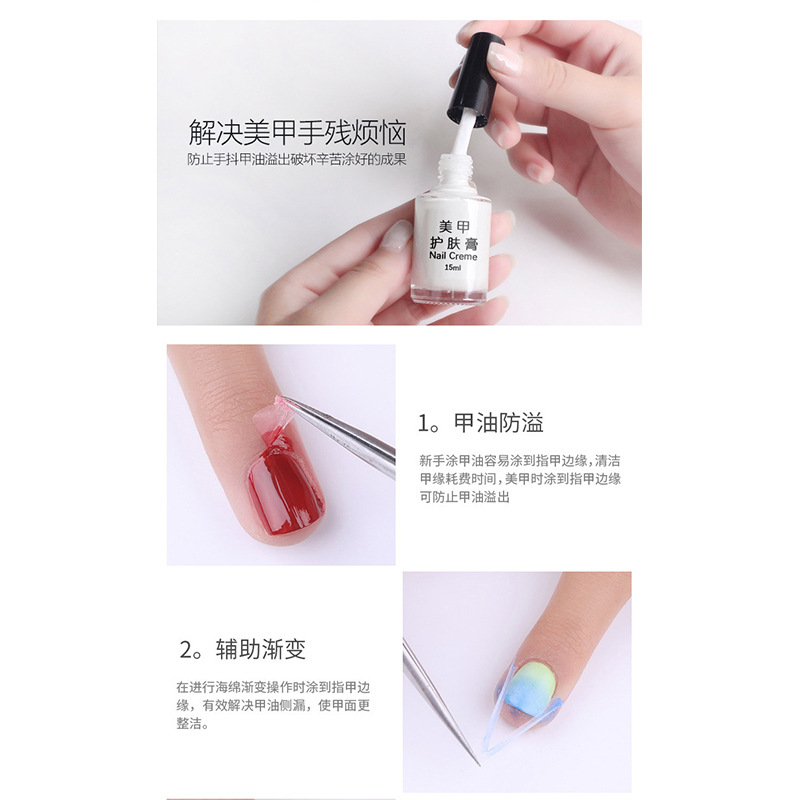 解决美甲手残烦恼
防止手抖甲油溢出破坏辛苦涂好的成果

美甲
护肤膏
Nail Creme
15ml

1。甲油防溢

新手涂甲油容易涂到指甲边缘，清洁甲缘耗费时间，美甲时涂到指甲边缘可防止甲油溢出

2。辅助渐变

在进行海绵渐变操作时涂到指甲边缘，有效解决甲油侧漏，使甲面更整洁。