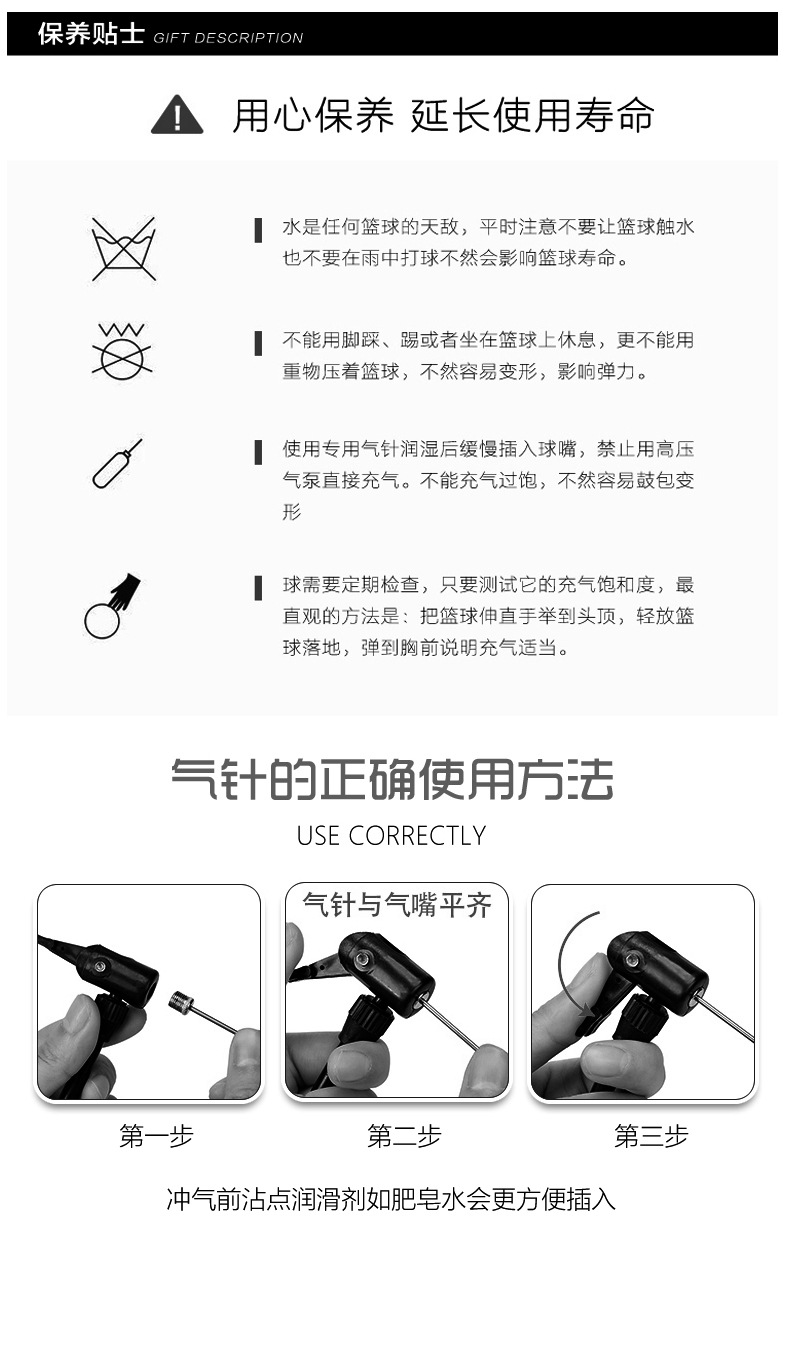 保养贴士 GIFT DESCRIPTION

用心保养 延长使用寿命

水是任何篮球的天敌，平时注意不要让篮球触水也不要在雨中打球不然会影响篮球寿命。

不能用脚踩、踢或者坐在篮球上休息，更不能用重物压着篮球，不然容易变形，影响弹力。

使用专用气针润湿后缓慢插入球嘴，禁止用高压气泵直接充气。不能充气过饱，不然容易鼓包变形

球需要定期检查，只要测试它的充气饱和度，最直观的方法是：把篮球伸直手举到头顶，轻放篮球落地，弹到胸前说明充气适当。

气针的正确使用方法

USE CORRECTLY

气针与气嘴平齐

第一步

第二步

第三步

冲气前沾点润滑剂如肥皂水会更方便插入