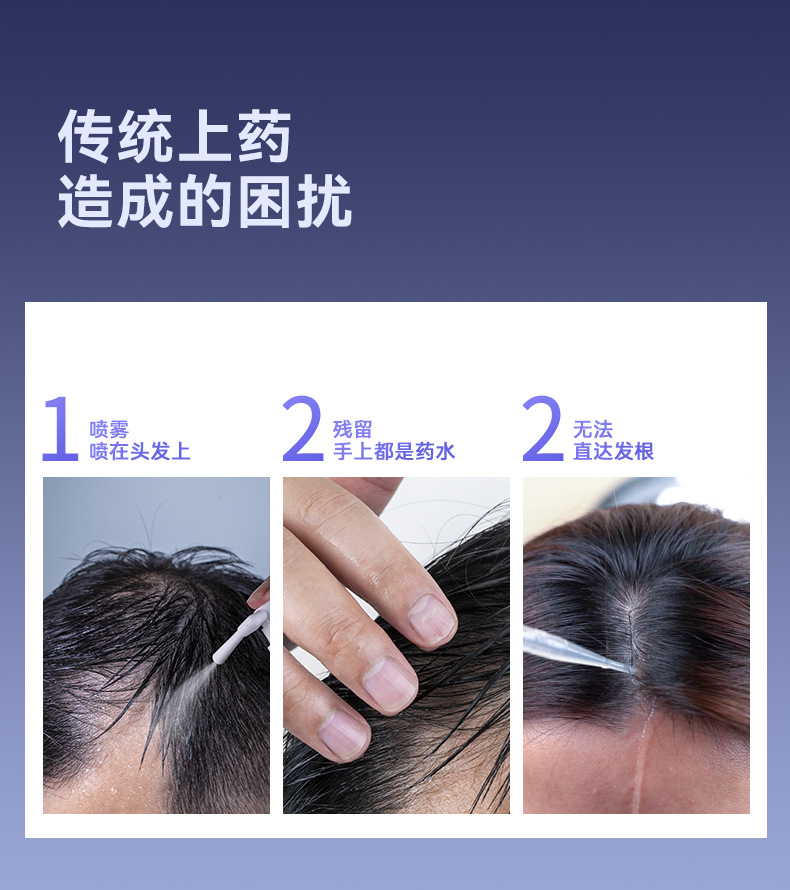 传统上药
造成的困扰

1 喷雾
喷在头发上

2 残留
手上都是药水

2 无法
直达发根