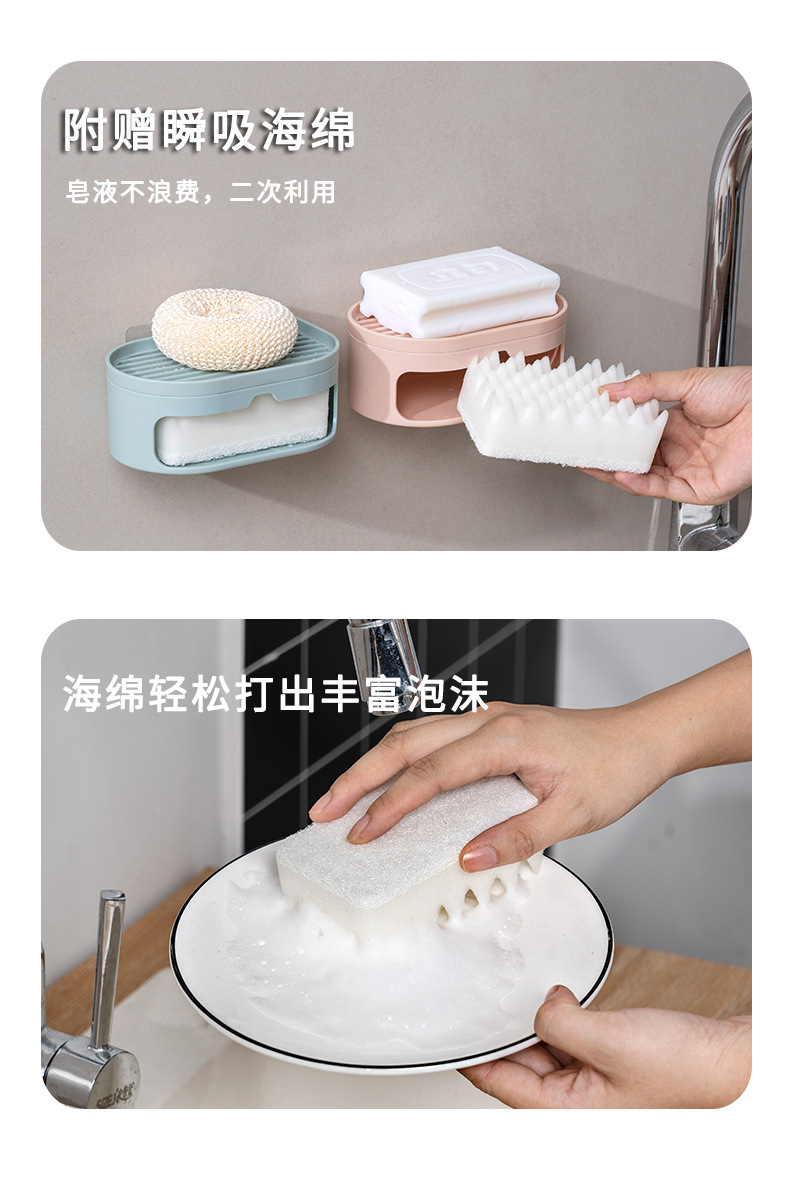 附赠瞬吸海绵

皂液不浪费，二次利用

海绵轻松打出丰富泡沫