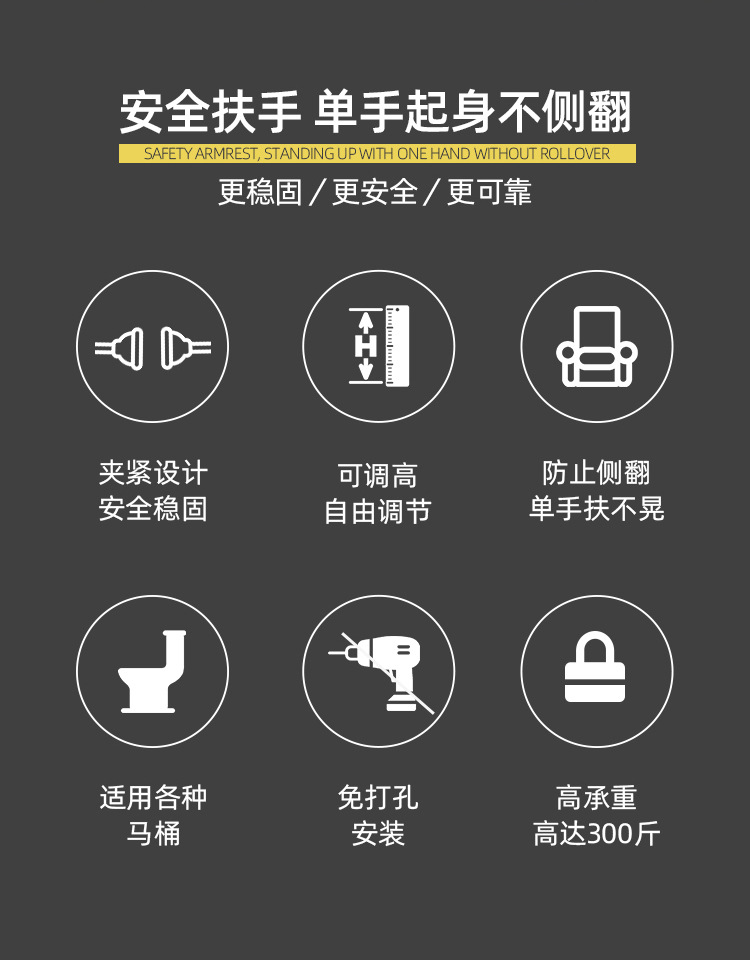 安全扶手 单手起身不侧翻

SAFETY ARMREST, STANDING UP WITH ONE HAND WITHOUT ROLLOVER

更稳固 / 更安全 / 更可靠

H

夹紧设计
安全稳固

可调高
自由调节

防止侧翻
单手扶不晃

适用各种
马桶

免打孔
安装

高承重
高达300斤