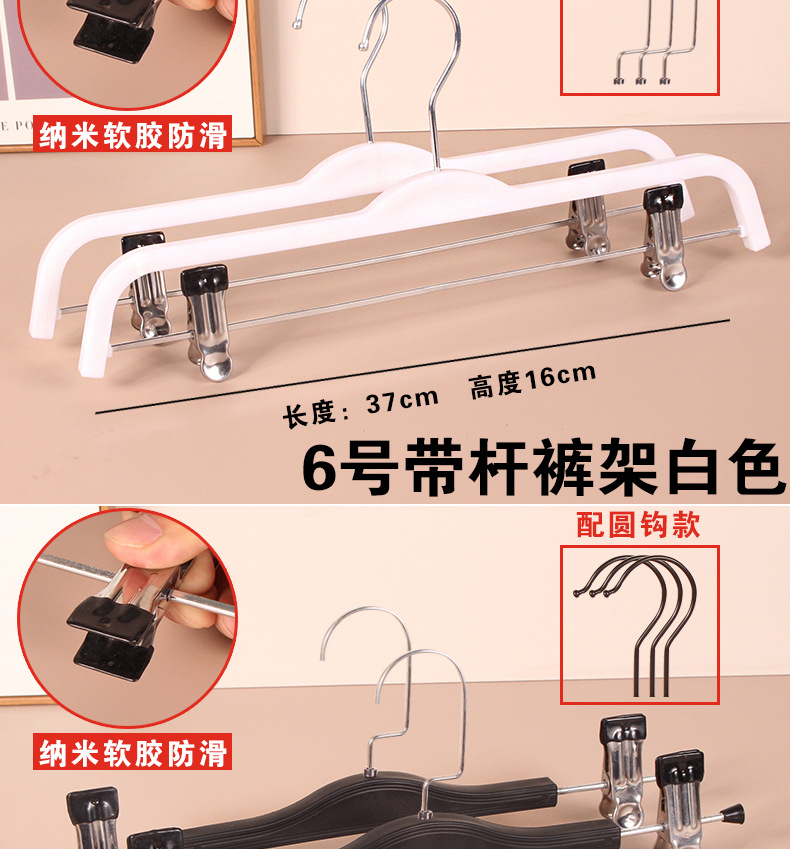 E PO

纳米软胶防滑

长度：37cm　高度16cm

6号带杆裤架白色

配圆钩款

纳米软胶防滑