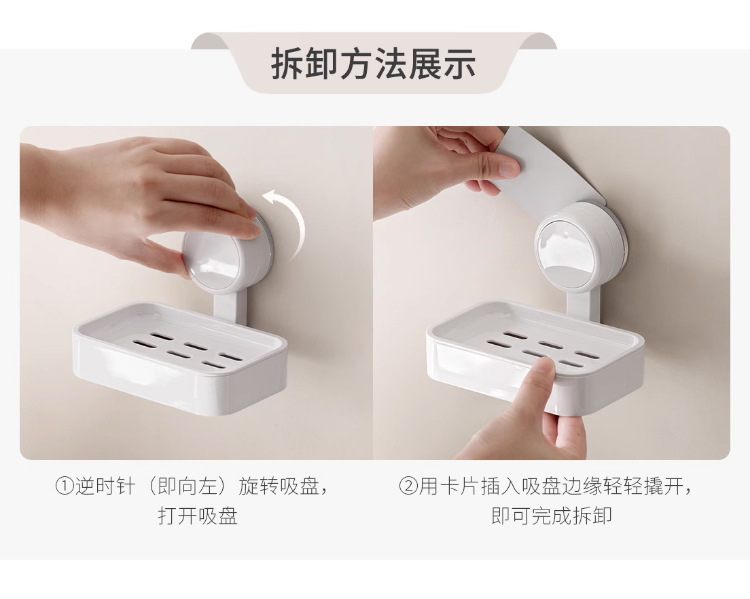 拆卸方法展示

①逆时针（即向左）旋转吸盘，打开吸盘

②用卡片插入吸盘边缘轻轻撬开，即可完成拆卸