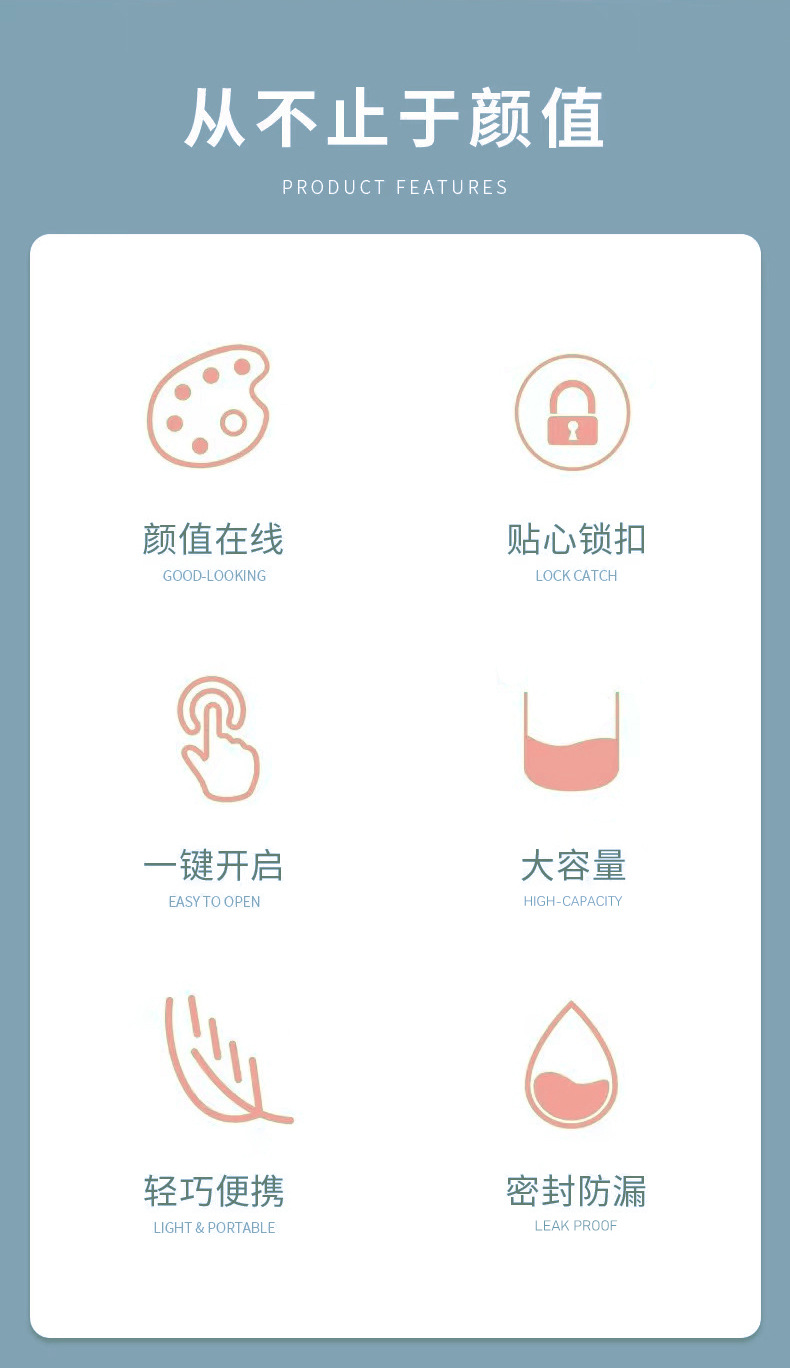 从不止于颜值

PRODUCT FEATURES

颜值在线
GOOD-LOOKING

贴心锁扣
LOCK CATCH

一键开启
EASY TO OPEN

大容量
HIGH-CAPACITY

轻巧便携
LIGHT & PORTABLE

密封防漏
LEAK PROOF