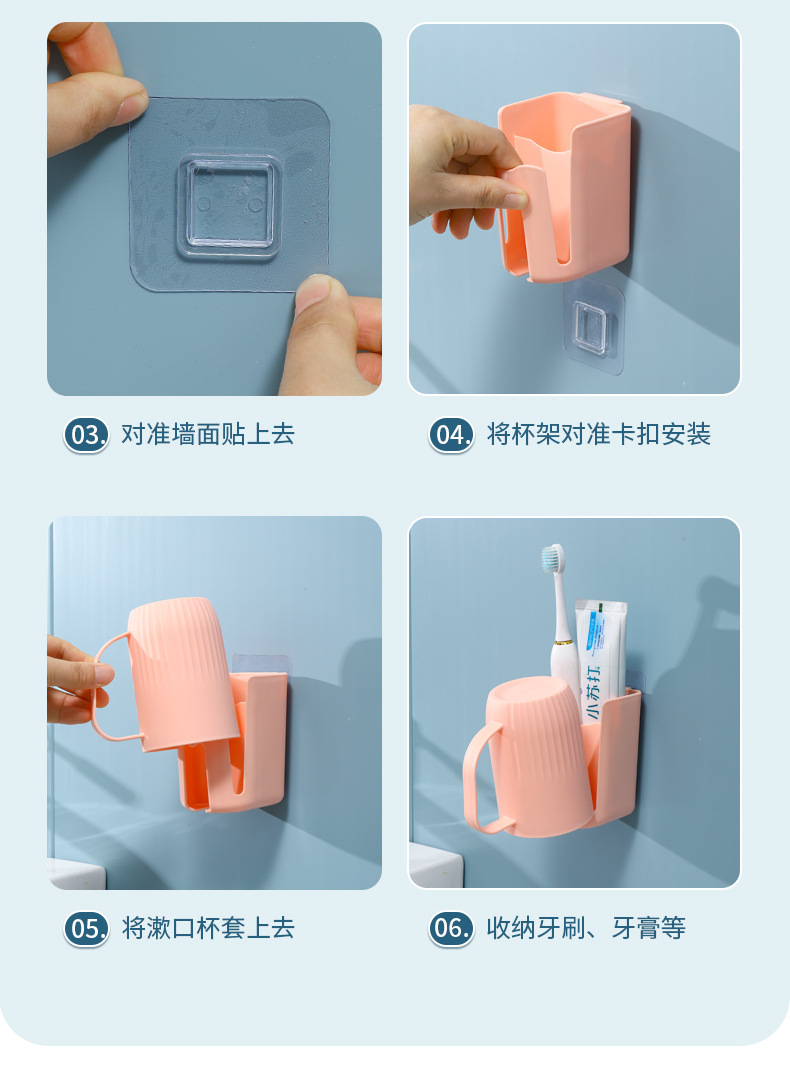 03. 对准墙面贴上去

04. 将杯架对准卡扣安装

小苏打

05. 将漱口杯套上去

06. 收纳牙刷、牙膏等