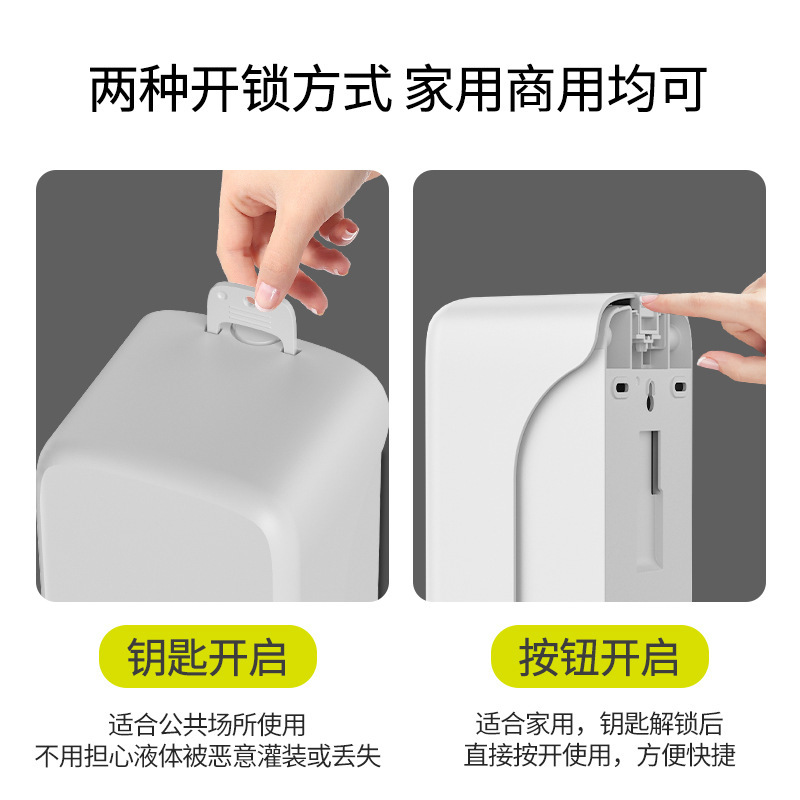 两种开锁方式 家用商用均可

钥匙开启

适合公共场所使用
不用担心液体被恶意灌装或丢失

按钮开启

适合家用，钥匙解锁后
直接按开使用，方便快捷