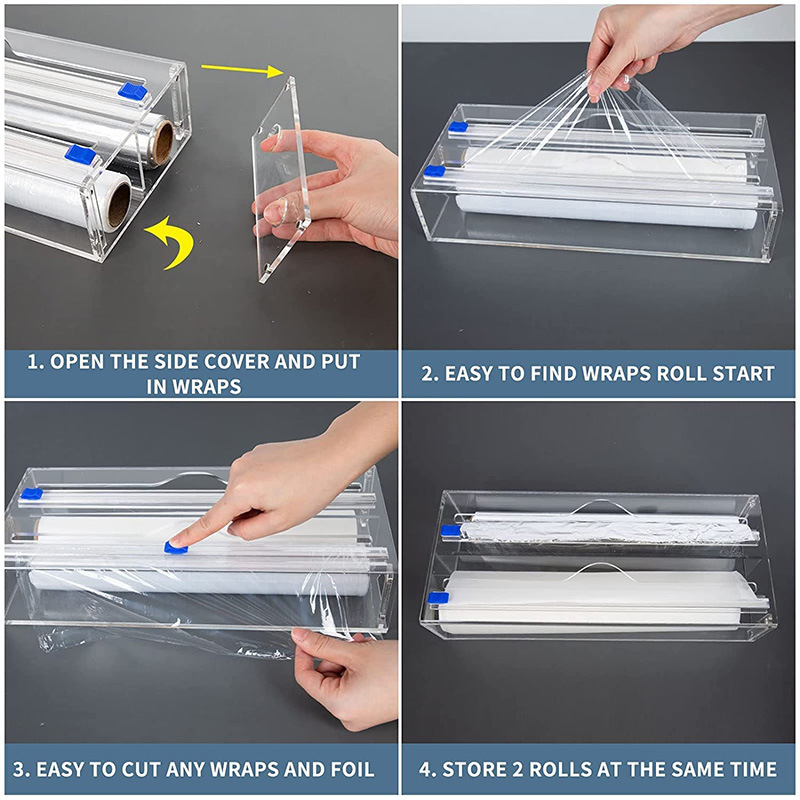 1. OPEN THE SIDE COVER AND PUT IN WRAPS

2. EASY TO FIND WRAPS ROLL START

3. EASY TO CUT ANY WRAPS AND FOIL

4. STORE 2 ROLLS AT THE SAME TIME