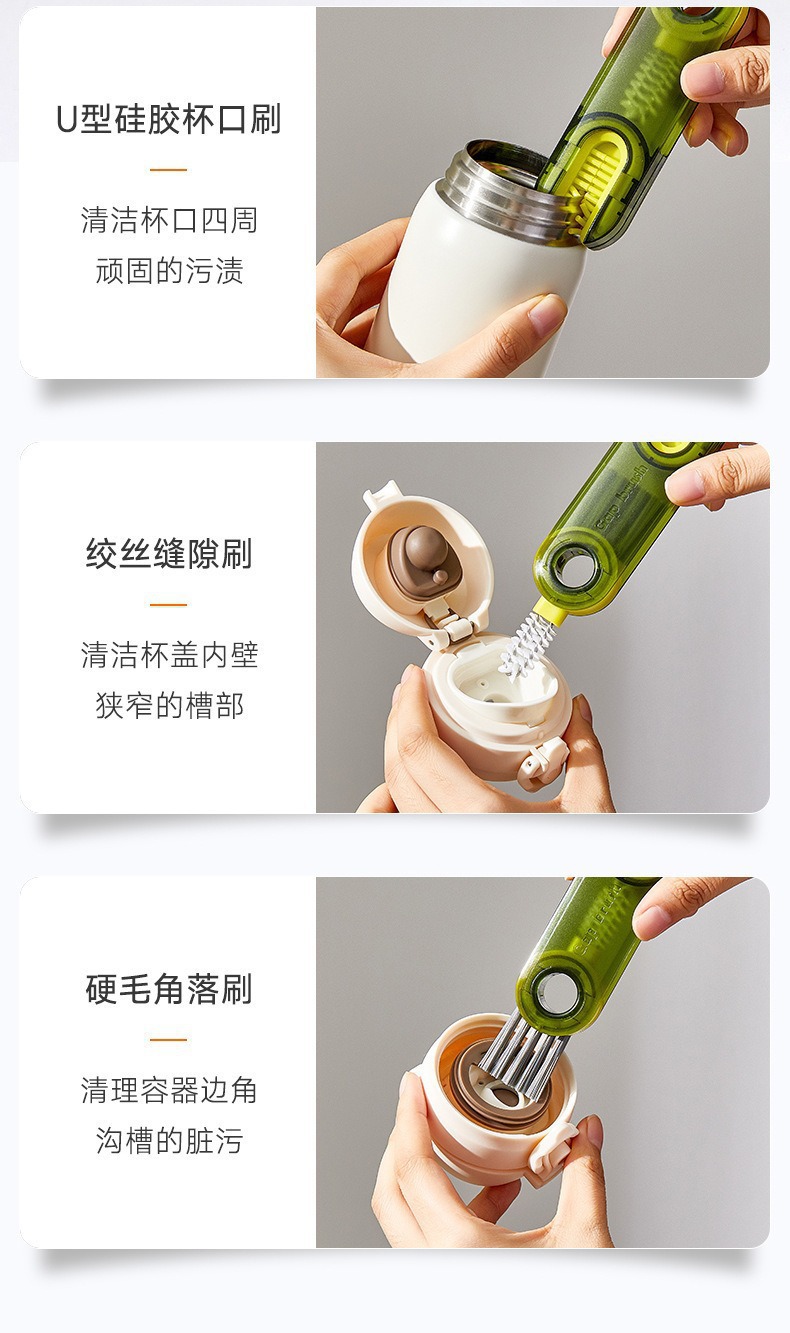 U型硅胶杯口刷

清洁杯口四周
顽固的污渍

绞丝缝隙刷

清洁杯盖内壁
狭窄的槽部

硬毛角落刷

清理容器边角
沟槽的脏污