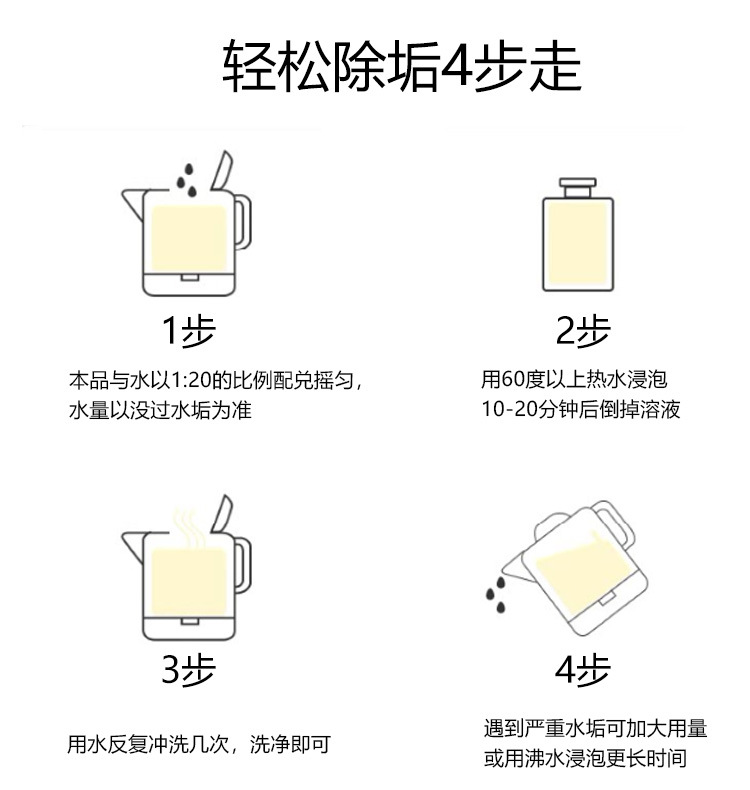 轻松除垢4步走

1步

本品与水以1:20的比例配兑摇匀，水量以没过水垢为准

2步

用60度以上热水浸泡 10-20分钟后倒掉溶液

3步

用水反复冲洗几次，洗净即可

4步

遇到严重水垢可加大用量 或用沸水浸泡更长时间