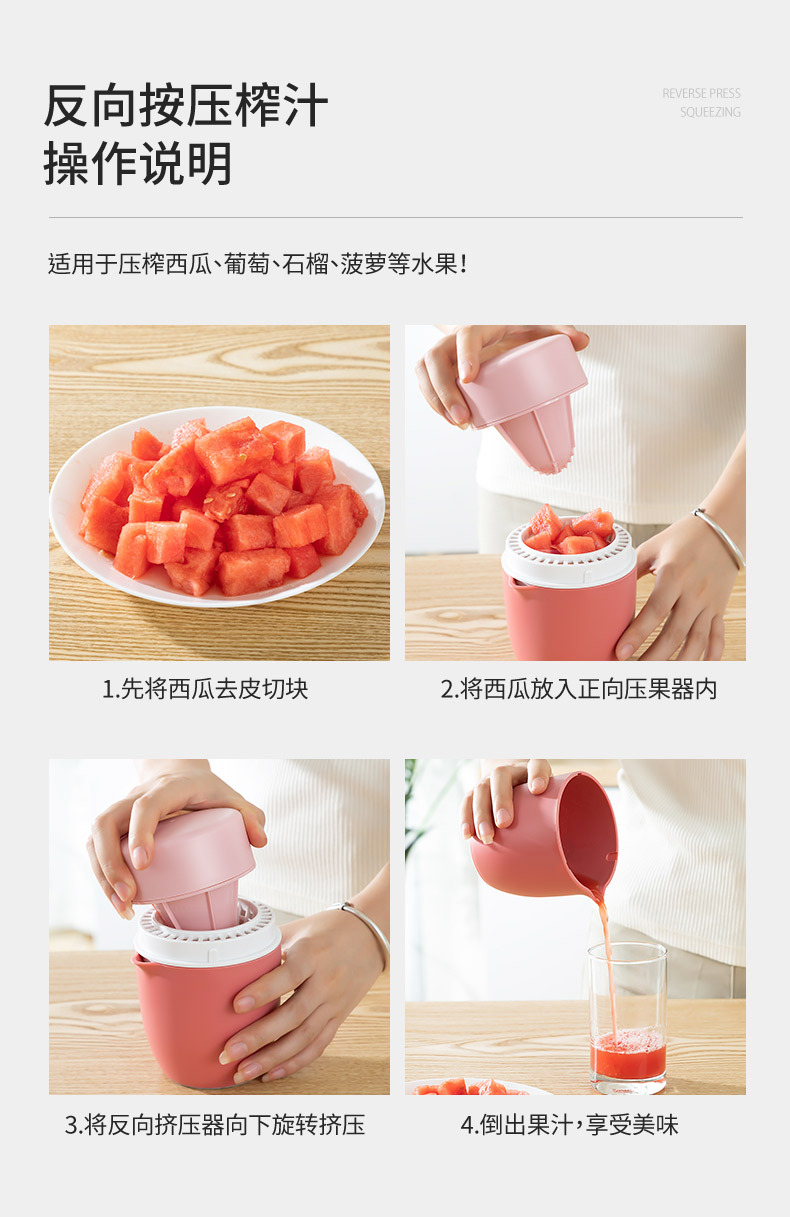 反向按压榨汁
操作说明

REVERSE PRESS
SQUEEZING

适用于压榨西瓜、葡萄、石榴、菠萝等水果！

1.先将西瓜去皮切块

2.将西瓜放入正向压果器内

3.将反向挤压器向下旋转挤压

4.倒出果汁，享受美味