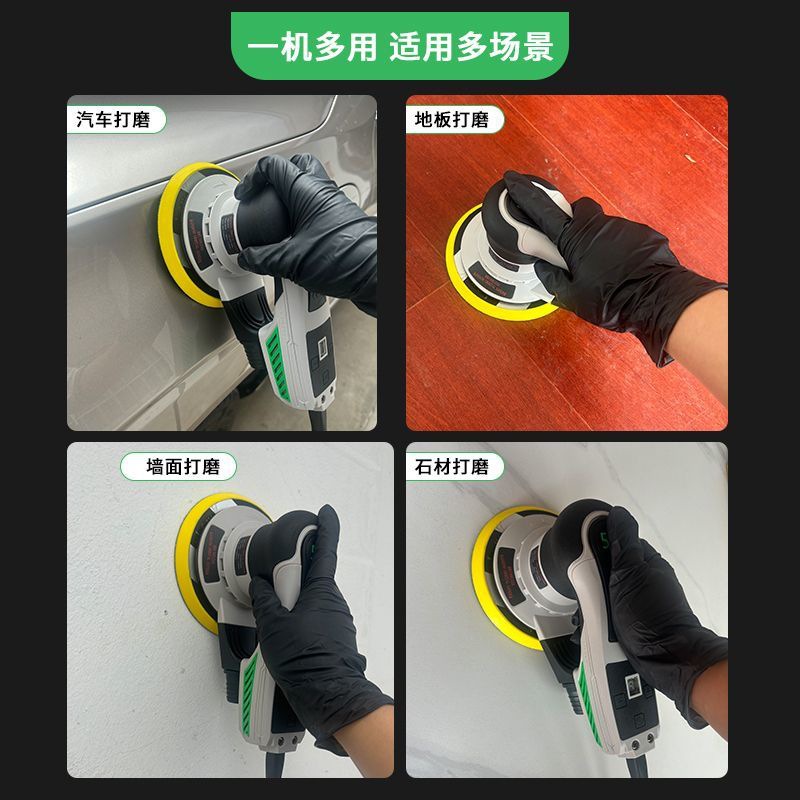 一机多用 适用多场景

汽车打磨

地板打磨

墙面打磨

石材打磨