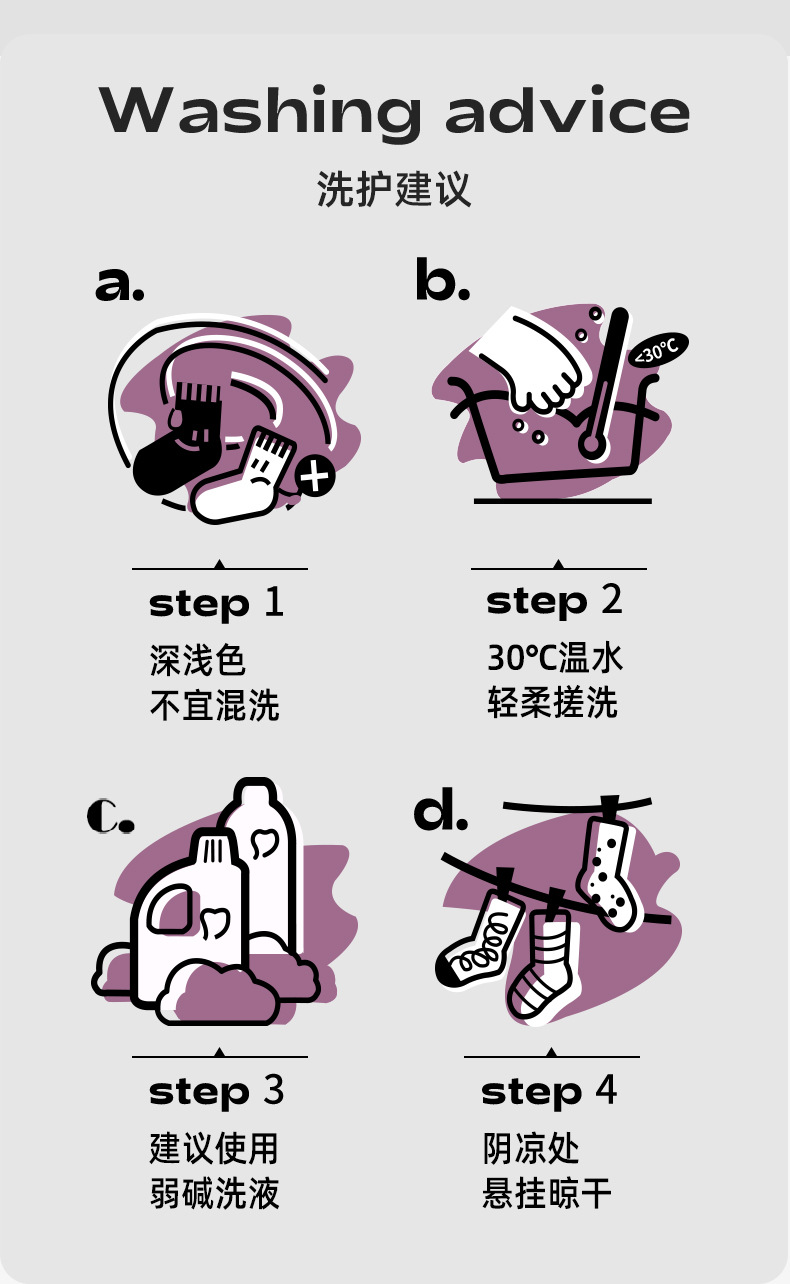 Washing advice
洗护建议

a.

step 1
深浅色
不宜混洗

b.

<30°C

step 2
30℃温水
轻柔搓洗

c.

step 3
建议使用
弱碱洗液

d.

step 4
阴凉处
悬挂晾干