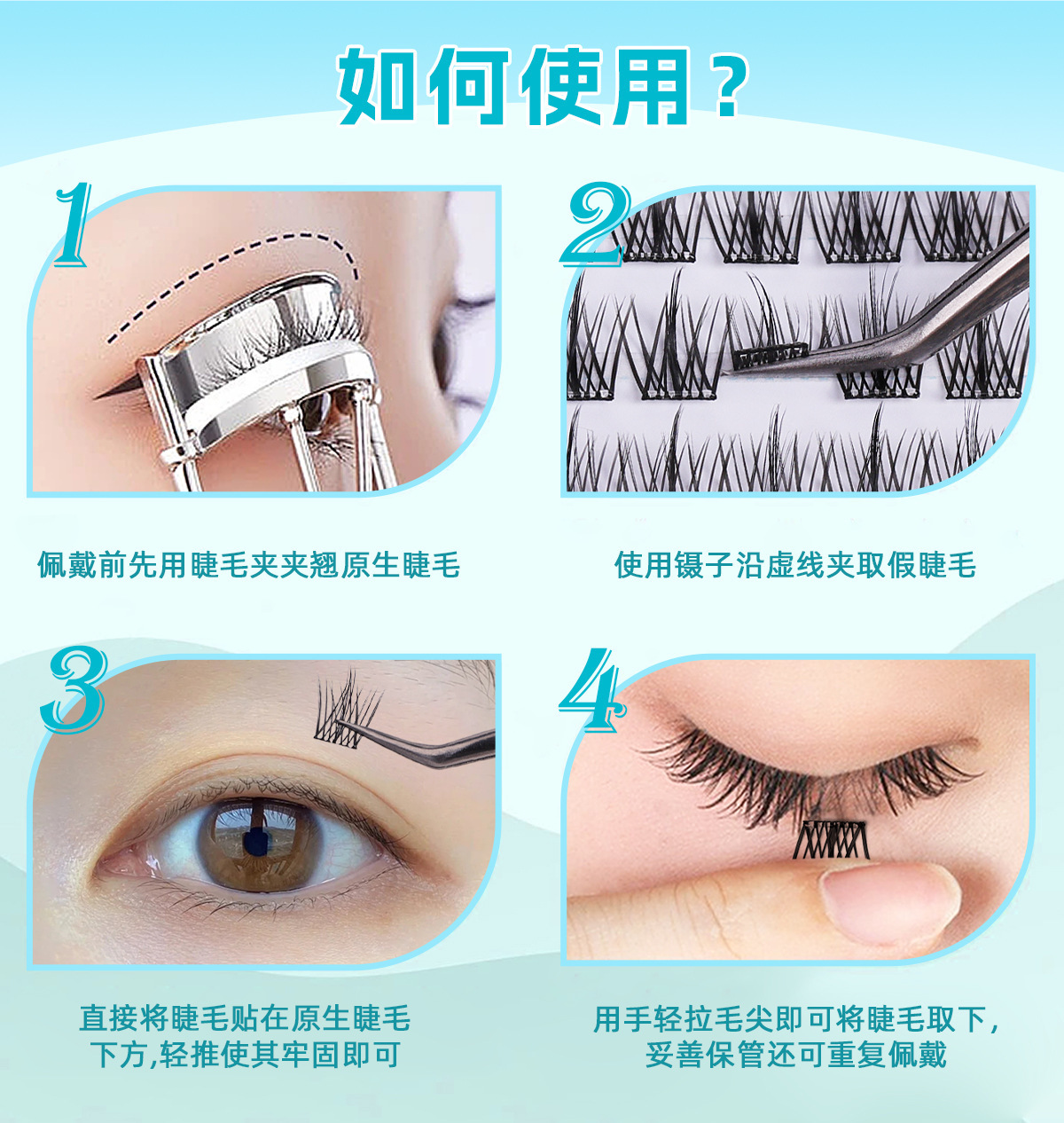 如何使用？

1

佩戴前先用睫毛夹夹翘原生睫毛

2

使用镊子沿虚线夹取假睫毛

3

直接将睫毛贴在原生睫毛下方,轻推使其牢固即可

4

用手轻拉毛尖即可将睫毛取下，妥善保管还可重复佩戴