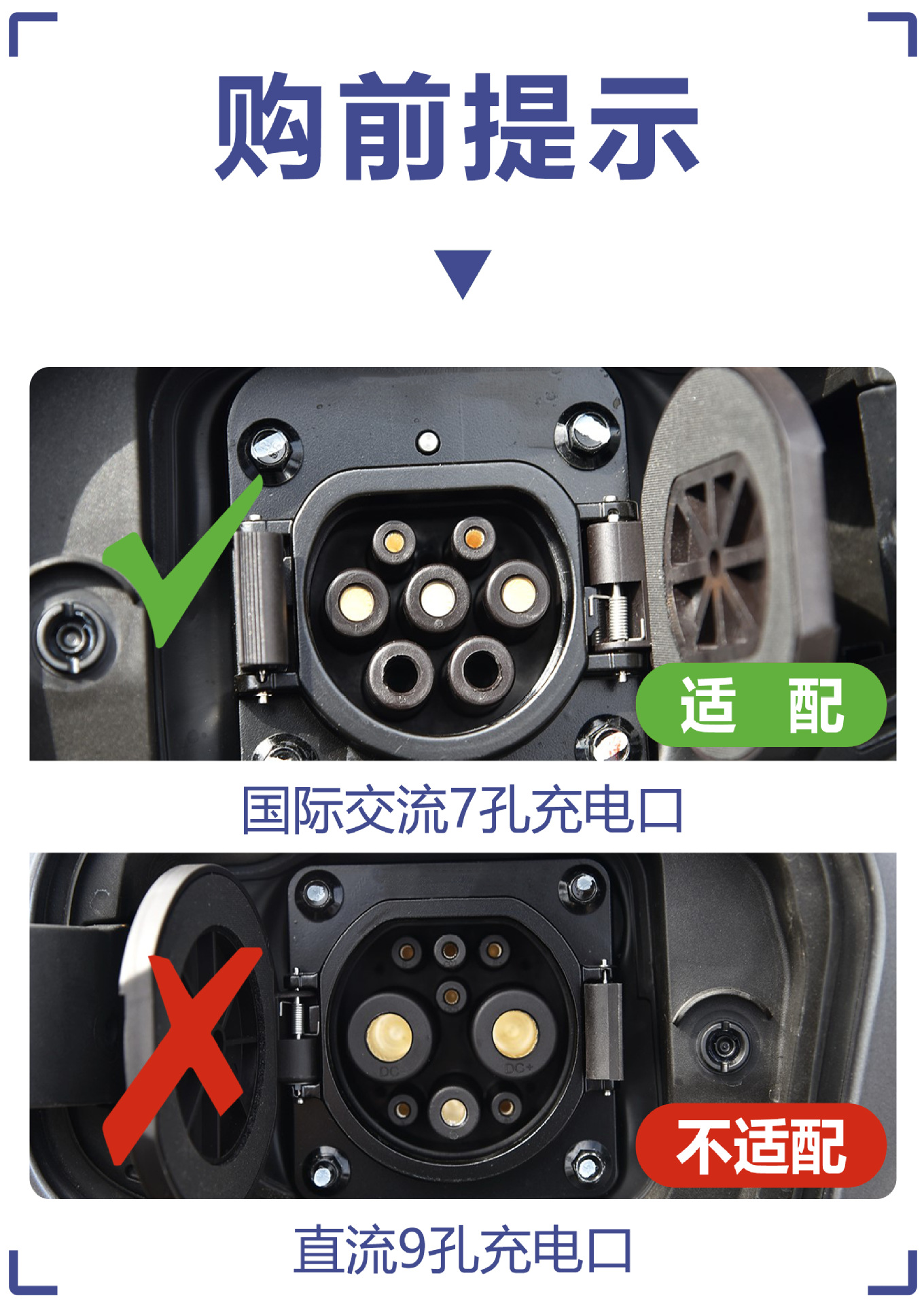 购前提示

适 配

国际交流7孔充电口

DC-

DC+

不适配

直流9孔充电口