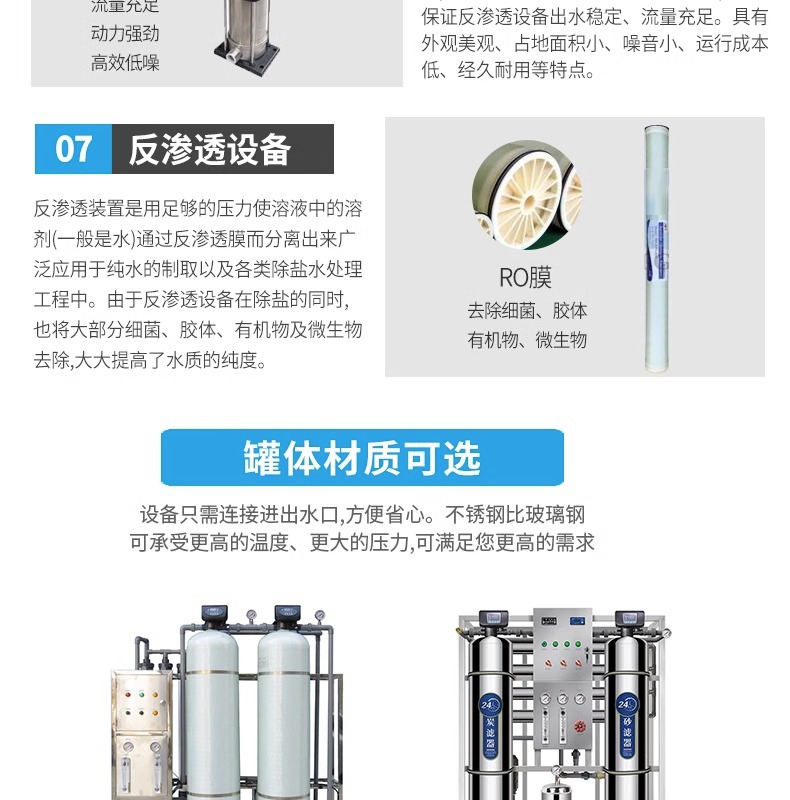 流量充足
动力强劲
高效低噪

保证反渗透设备出水稳定、流量充足。具有外观美观、占地面积小、噪音小、运行成本低、经久耐用等特点。

07 反渗透设备

反渗透装置是用足够的压力使溶液中的溶剂(一般是水)通过反渗透膜而分离出来广泛应用于纯水的制取以及各类除盐水处理工程中。由于反渗透设备在除盐的同时,也将大部分细菌、胶体、有机物及微生物去除,大大提高了水质的纯度。

RO膜
去除细菌、胶体
有机物、微生物

罐体材质可选

设备只需连接进出水口,方便省心。不锈钢比玻璃钢可承受更高的温度、更大的压力,可满足您更高的需求

24 炭滤器
24 砂滤器