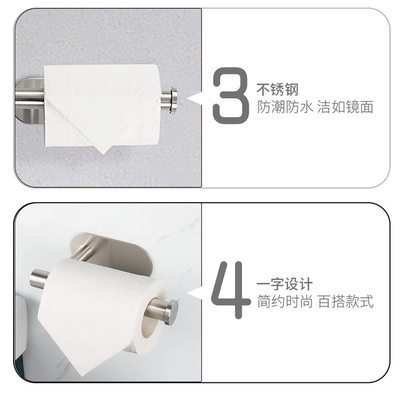 3
不锈钢
防潮防水 洁如镜面

4
一字设计
简约时尚 百搭款式