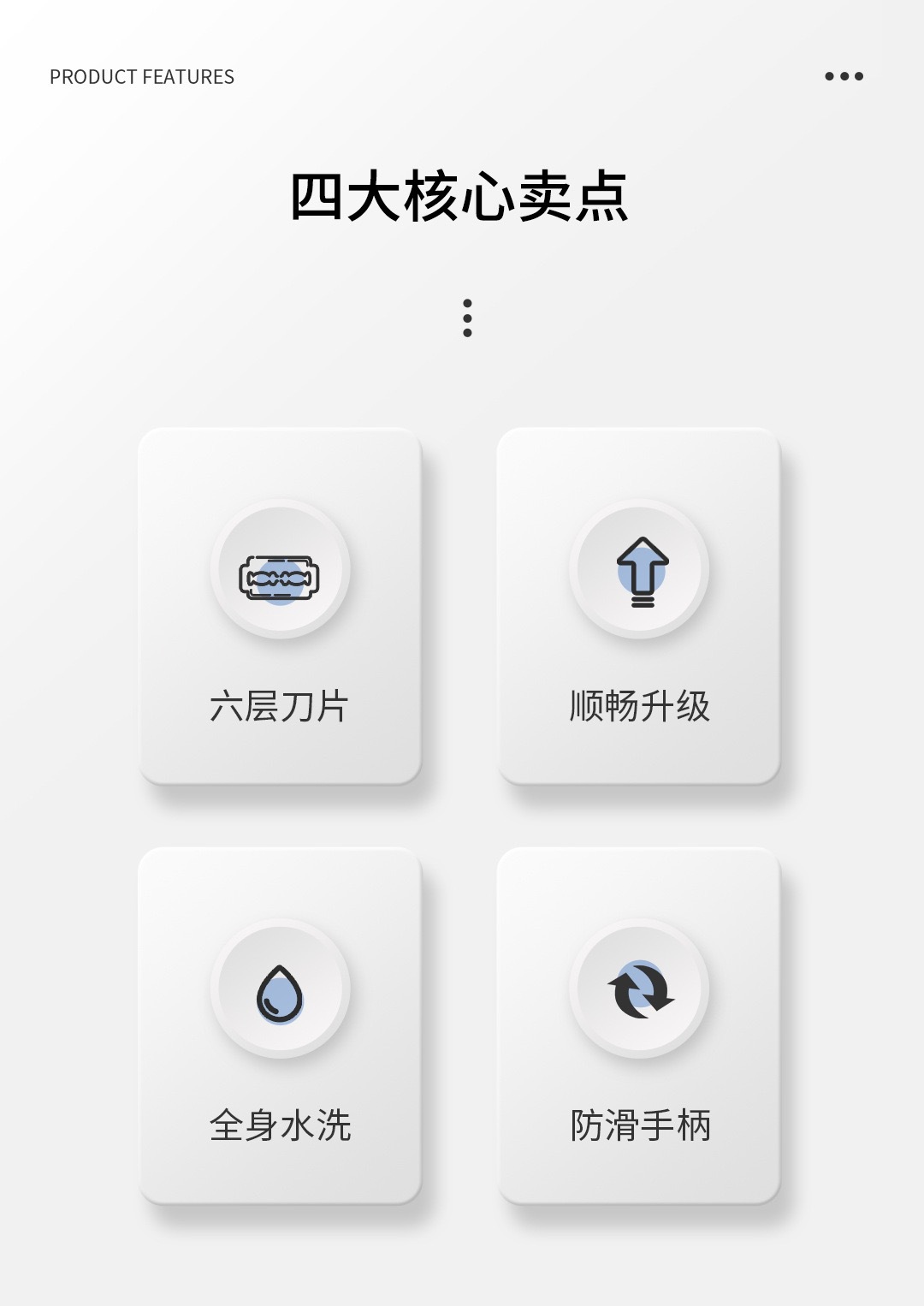 PRODUCT FEATURES

四大核心卖点

六层刀片

顺畅升级

全身水洗

防滑手柄