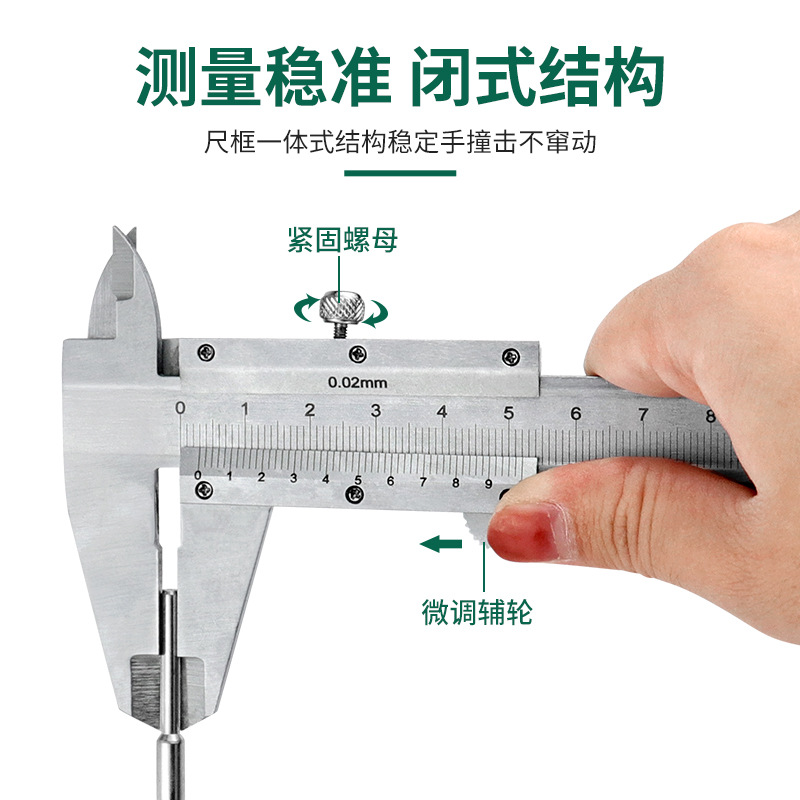 测量稳准 闭式结构

尺框一体式结构稳定手撞击不窜动

紧固螺母

0.02mm

0 1 2 3 4 5 6 7 8

0 1 2 3 4 5 6 7 8 9

微调辅轮