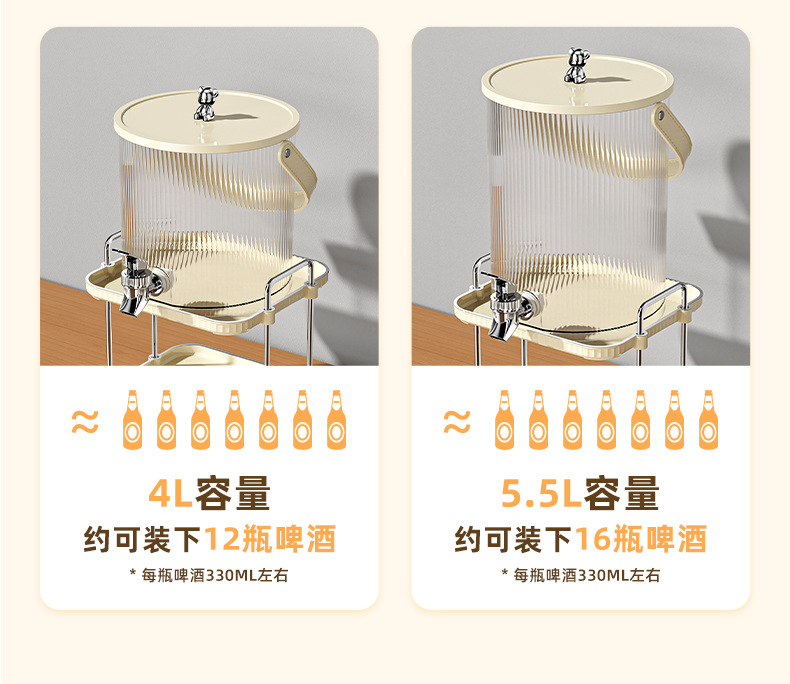 ≈

4L容量

约可装下12瓶啤酒

* 每瓶啤酒330ML左右

≈

5.5L容量

约可装下16瓶啤酒

* 每瓶啤酒330ML左右