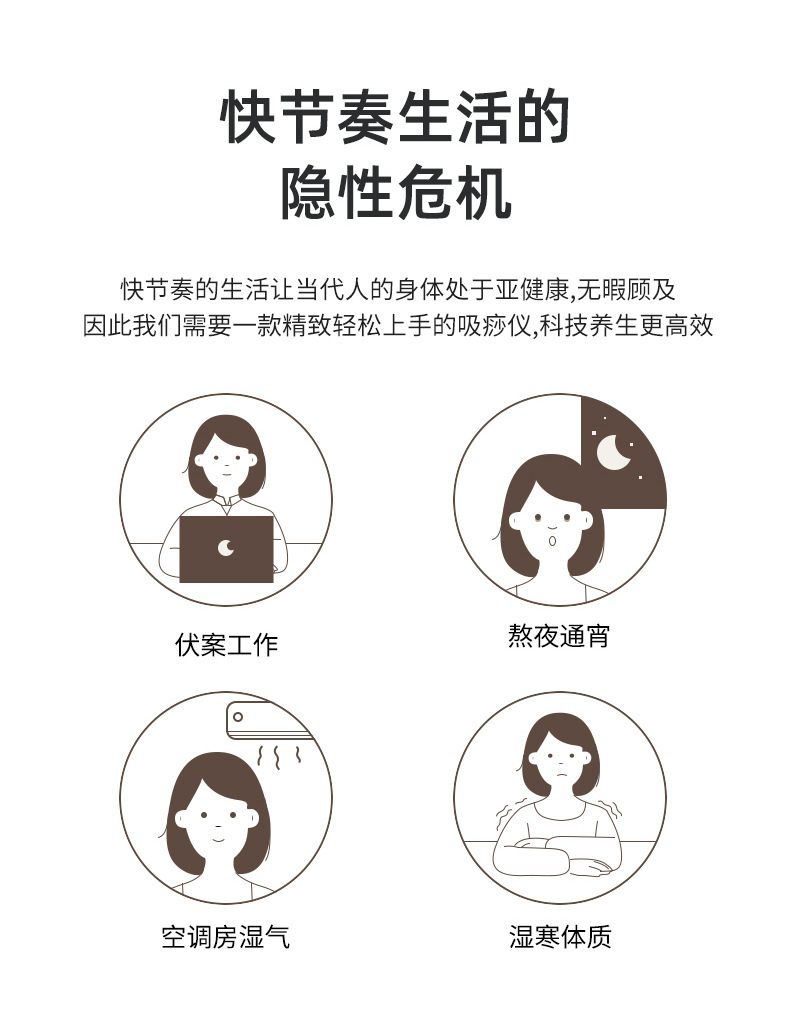 快节奏生活的
隐性危机

快节奏的生活让当代人的身体处于亚健康,无暇顾及
因此我们需要一款精致轻松上手的吸痧仪,科技养生更高效

伏案工作

熬夜通宵

空调房湿气

湿寒体质