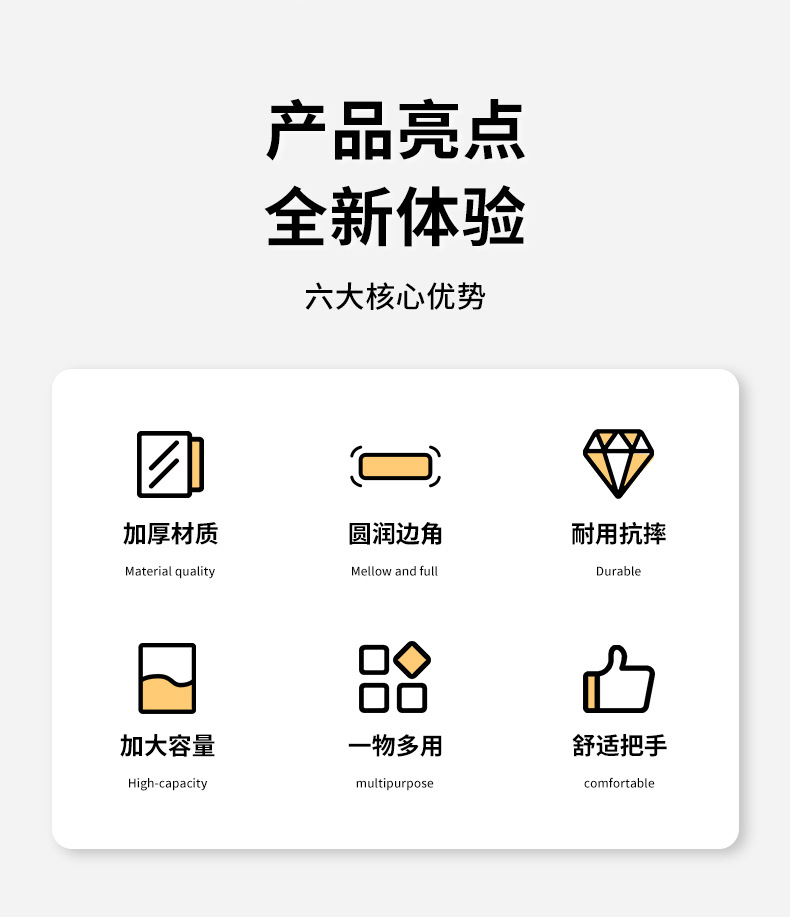 产品亮点
全新体验

六大核心优势

加厚材质
Material quality

圆润边角
Mellow and full

耐用抗摔
Durable

加大容量
High-capacity

一物多用
multipurpose

舒适把手
comfortable