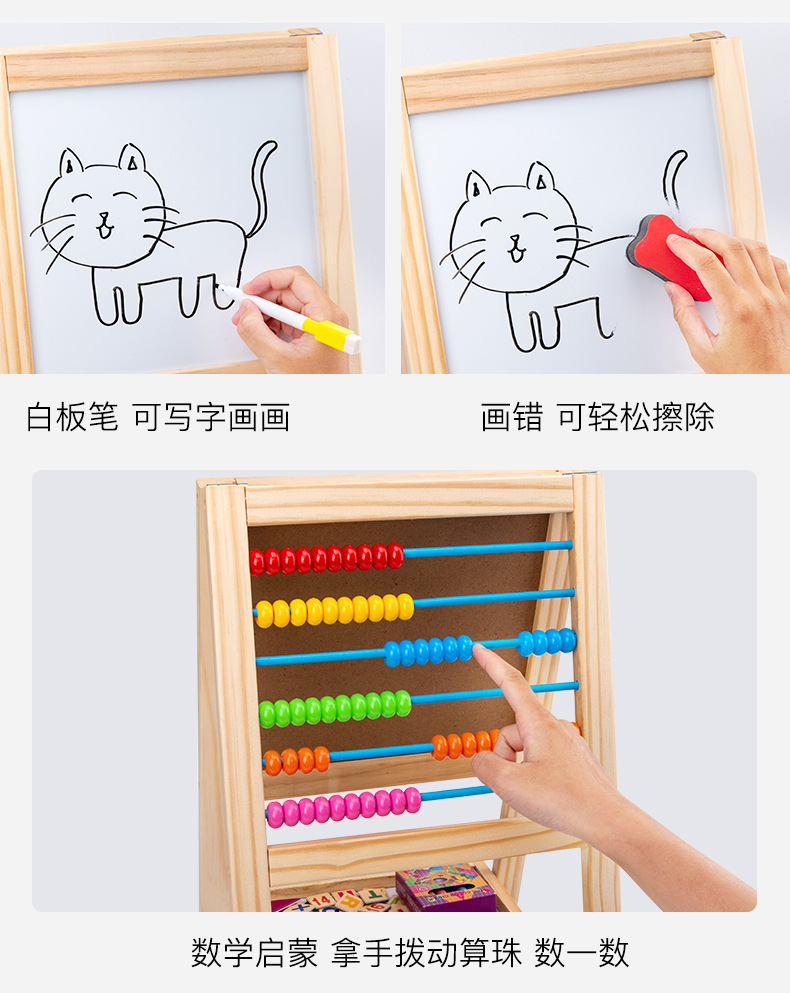 白板笔 可写字画画

画错 可轻松擦除

数学启蒙 拿手拨动算珠 数一数