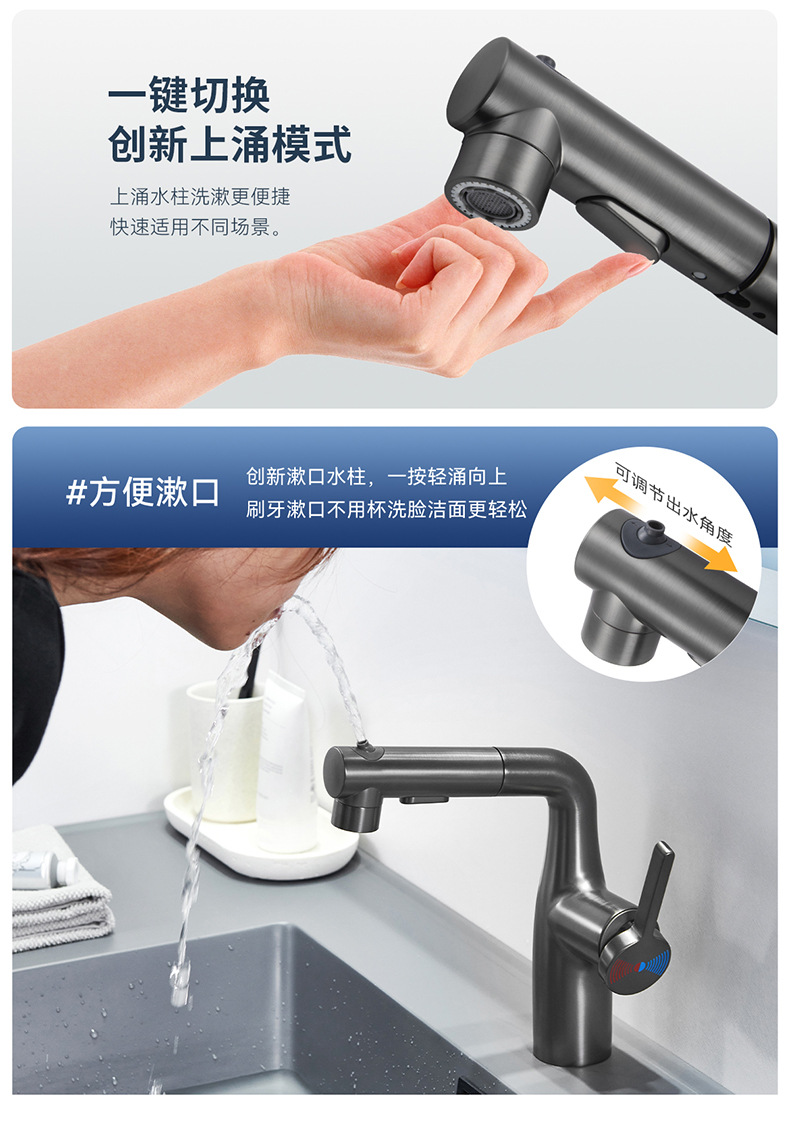 一键切换
创新上涌模式

上涌水柱洗漱更便捷
快速适用不同场景。

#方便漱口

创新漱口水柱，一按轻涌向上
刷牙漱口不用杯洗脸洁面更轻松

可调节出水角度