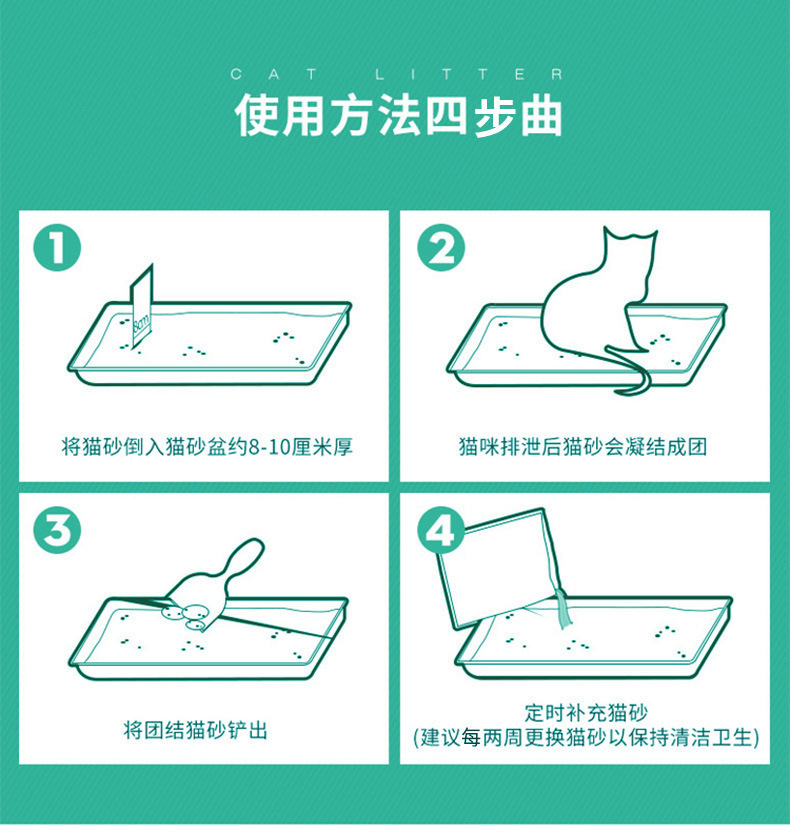 CAT LITTER

使用方法四步曲

1

8cm

将猫砂倒入猫砂盆约8-10厘米厚

2

猫咪排泄后猫砂会凝结成团

3

将团结猫砂铲出

4

定时补充猫砂
(建议每两周更换猫砂以保持清洁卫生)