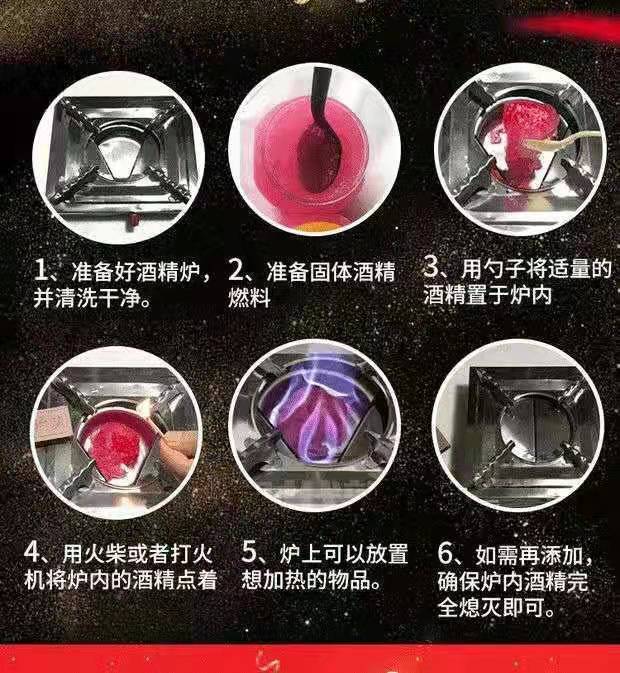 1、准备好酒精炉，并清洗干净。

2、准备固体酒精燃料

3、用勺子将适量的酒精置于炉内

4、用火柴或者打火机将炉内的酒精点着

5、炉上可以放置想加热的物品。

6、如需再添加，确保炉内酒精完全熄灭即可。