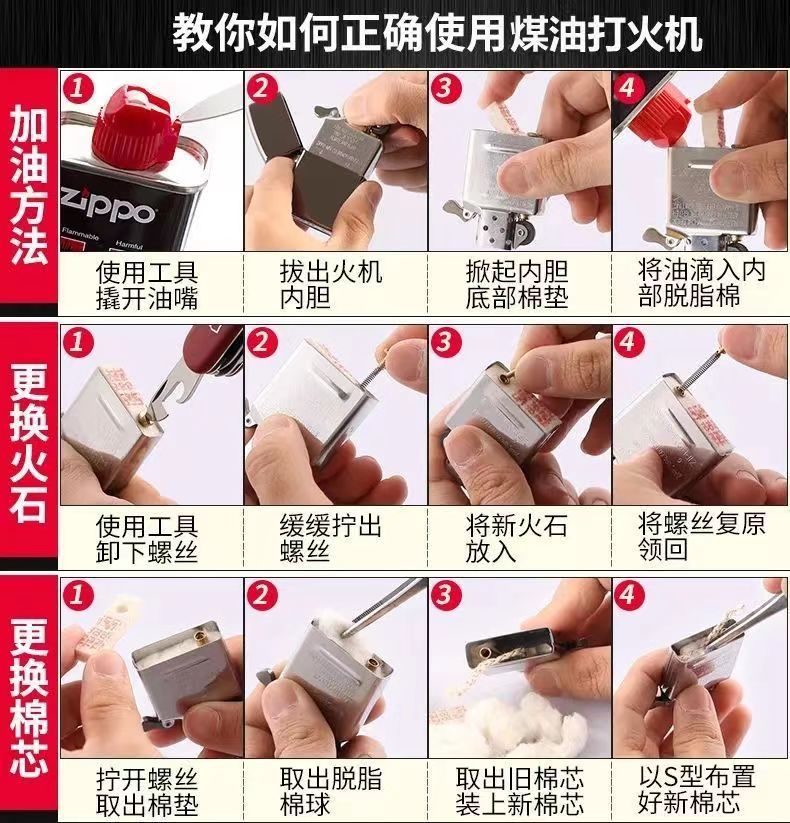 教你如何正确使用煤油打火机

加油方法

1
Zippo
Flammable
Harmful
使用工具撬开油嘴

2
拔出火机内胆

3
掀起内胆底部棉垫

4
将油滴入内部脱脂棉

更换火石

1
使用工具卸下螺丝

2
缓缓拧出螺丝

3
将新火石放入

4
将螺丝复原领回

更换棉芯

1
拧开螺丝取出棉垫

2
取出脱脂棉球

3
取出旧棉芯装上新棉芯

4
以S型布置好新棉芯