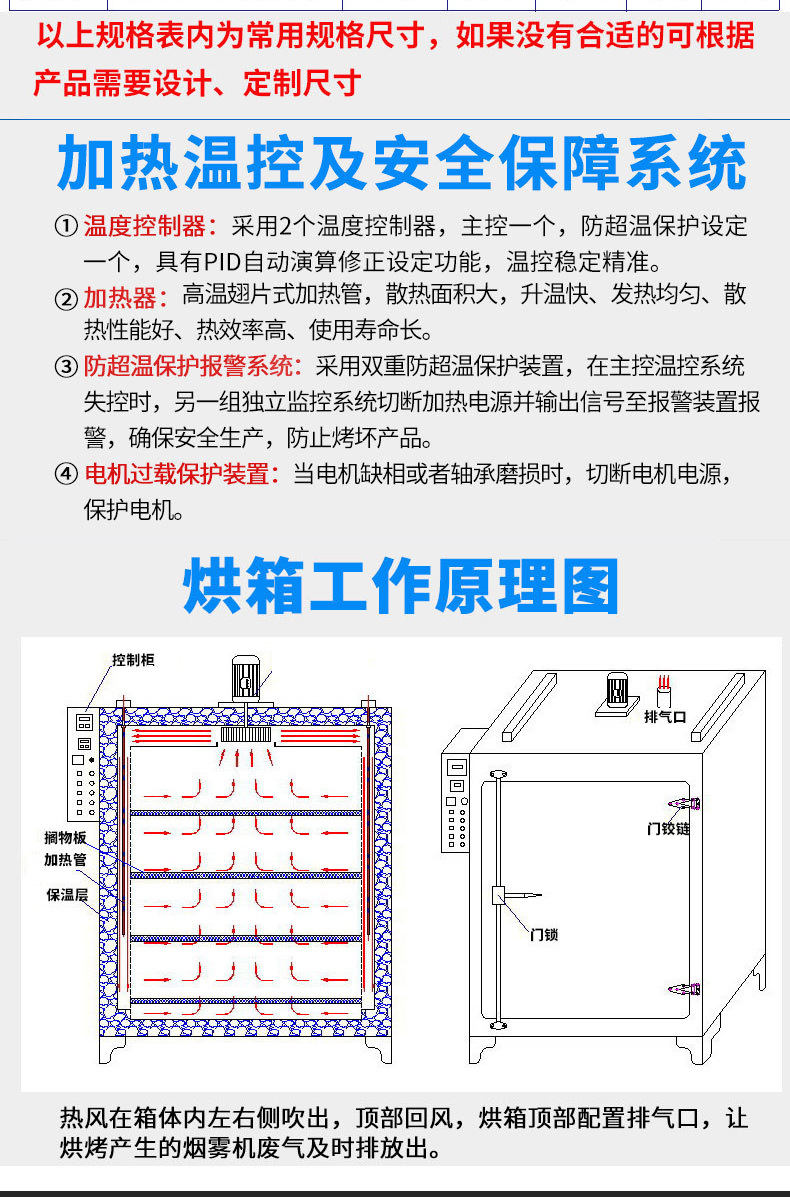 以上规格表内为常用规格尺寸，如果没有合适的可根据产品需要设计、定制尺寸

加热温控及安全保障系统

① 温度控制器：采用2个温度控制器，主控一个，防超温保护设定一个，具有PID自动演算修正设定功能，温控稳定精准。

② 加热器：高温翅片式加热管，散热面积大，升温快、发热均匀、散热性能好、热效率高、使用寿命长。

③ 防超温保护报警系统：采用双重防超温保护装置，在主控温控系统失控时，另一组独立监控系统切断加热电源并输出信号至报警装置报警，确保安全生产，防止烤坏产品。

④ 电机过载保护装置：当电机缺相或者轴承磨损时，切断电机电源，保护电机。

烘箱工作原理图

控制柜
搁物板
加热管
保温层
排气口
门铰链
门锁

热风在箱体内左右侧吹出，顶部回风，烘箱顶部配置排气口，让烘烤产生的烟雾机废气及时排放出。