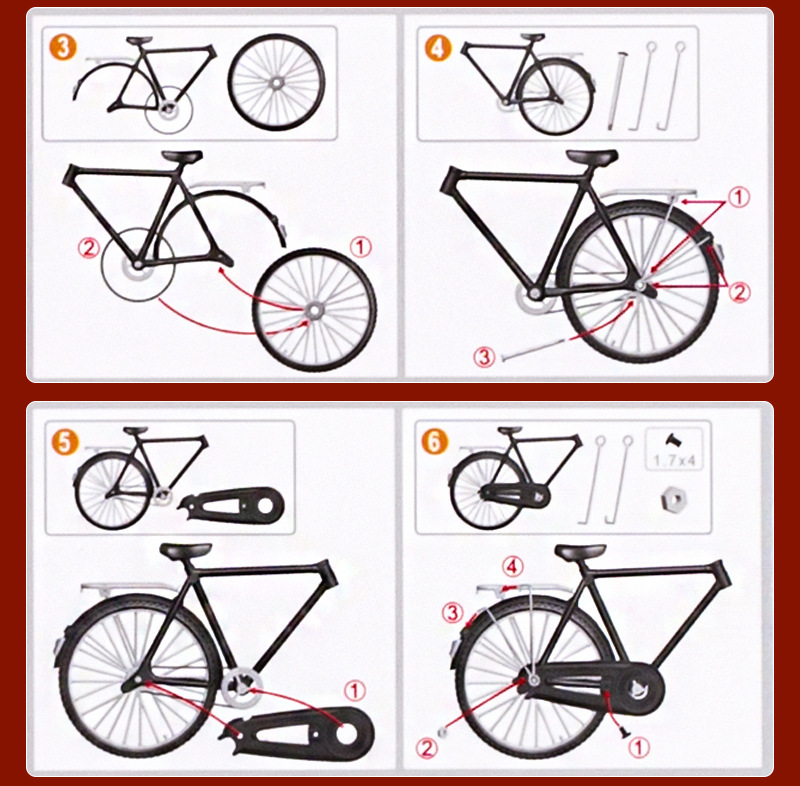 3
2
1

4
1
2
3

5
1

6
1.7x4
4
3
2
1