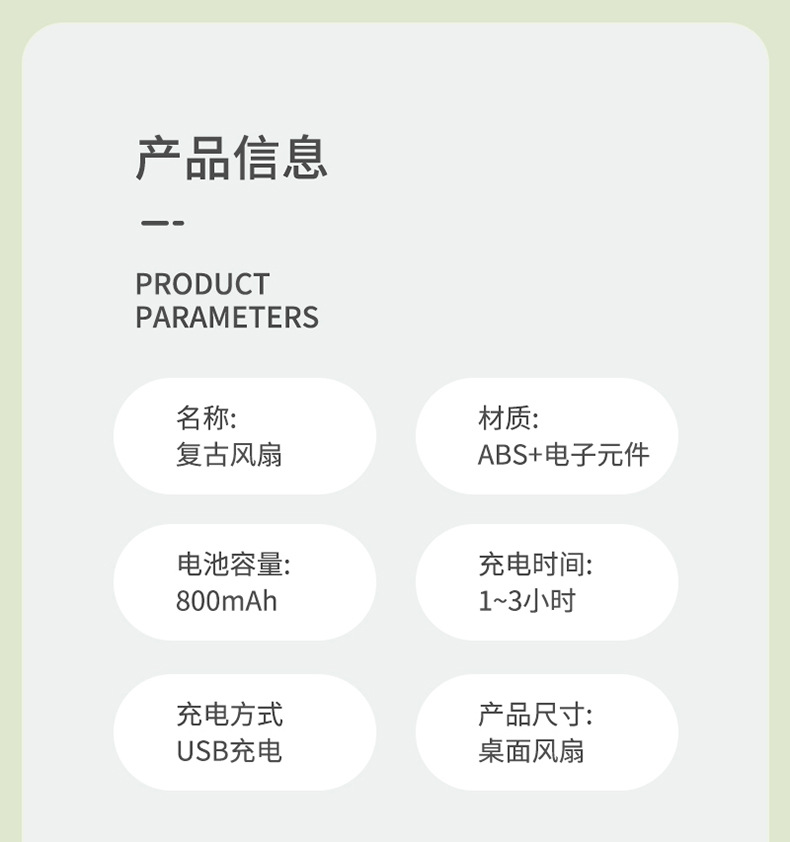 产品信息

PRODUCT
PARAMETERS

名称:
复古风扇

材质:
ABS+电子元件

电池容量:
800mAh

充电时间:
1~3小时

充电方式
USB充电

产品尺寸:
桌面风扇