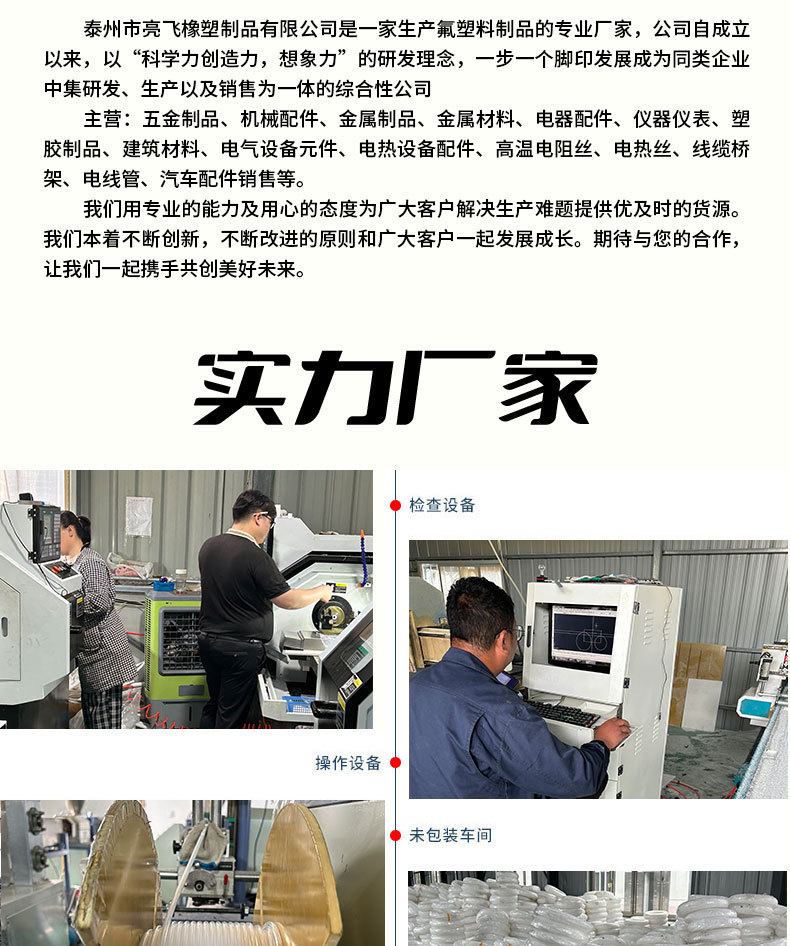 泰州市亮飞橡塑制品有限公司是一家生产氟塑料制品的专业厂家，公司自成立以来，以“科学力创造力，想象力”的研发理念，一步一个脚印发展成为同类企业中集研发、生产以及销售为一体的综合性公司

主营：五金制品、机械配件、金属制品、金属材料、电器配件、仪器仪表、塑胶制品、建筑材料、电气设备元件、电热设备配件、高温电阻丝、电热丝、线缆桥架、电线管、汽车配件销售等。

我们用专业的能力及用心的态度为广大客户解决生产难题提供优及时的货源。我们本着不断创新，不断改进的原则和广大客户一起发展成长。期待与您的合作，让我们一起携手共创美好未来。

实力厂家

检查设备

操作设备

未包装车间