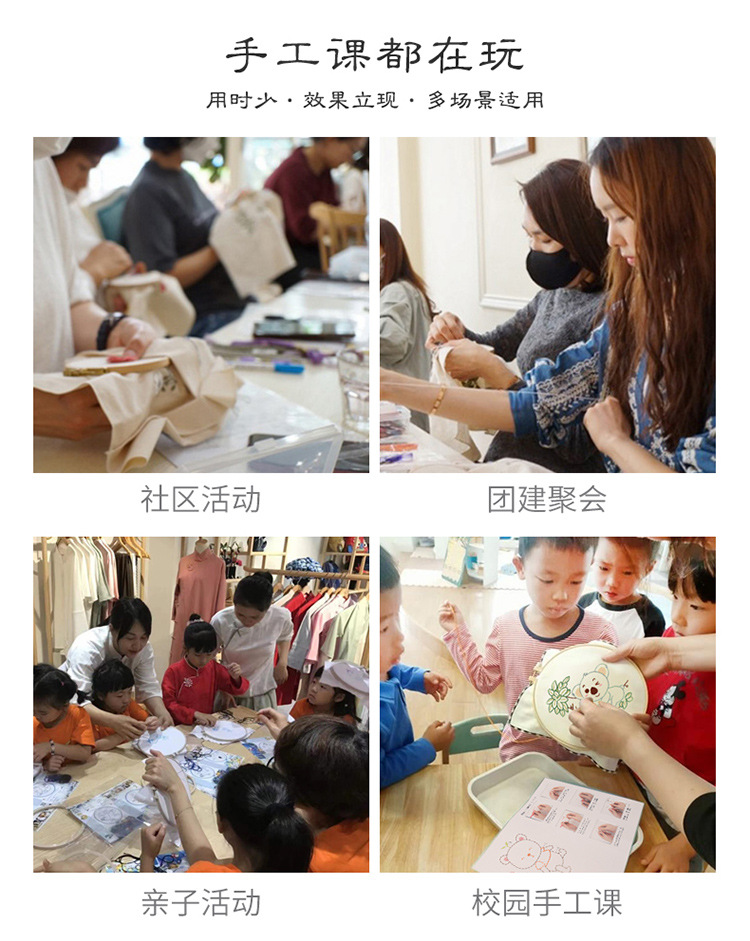 手工课都在玩

用时少 · 效果立现 · 多场景适用

社区活动

团建聚会

亲子活动

校园手工课