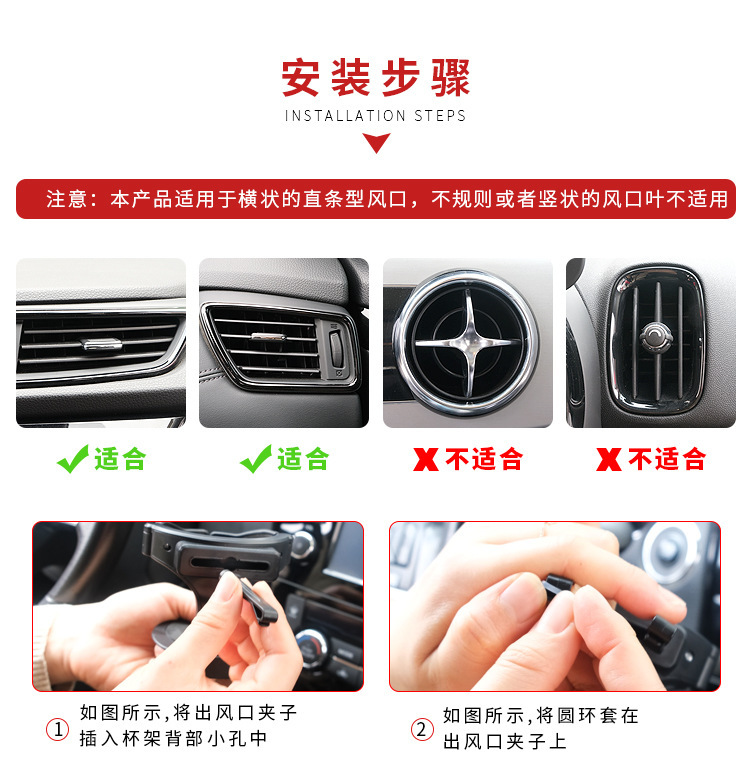 安装步骤
INSTALLATION STEPS

注意：本产品适用于横状的直条型风口，不规则或者竖状的风口叶不适用

适合

适合

不适合

不适合

① 如图所示，将出风口夹子插入杯架背部小孔中

② 如图所示，将圆环套在出风口夹子上