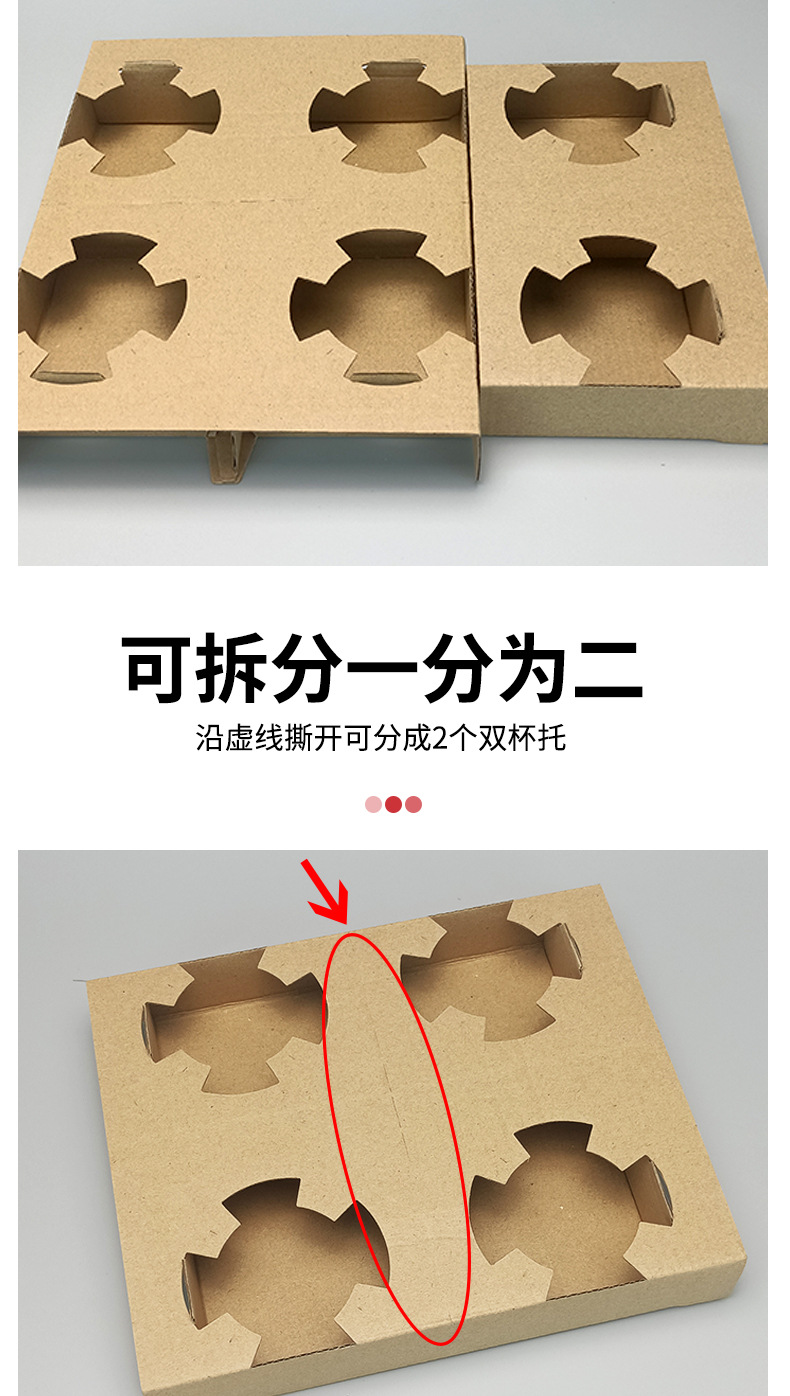 可拆分一分为二

沿虚线撕开可分成2个双杯托