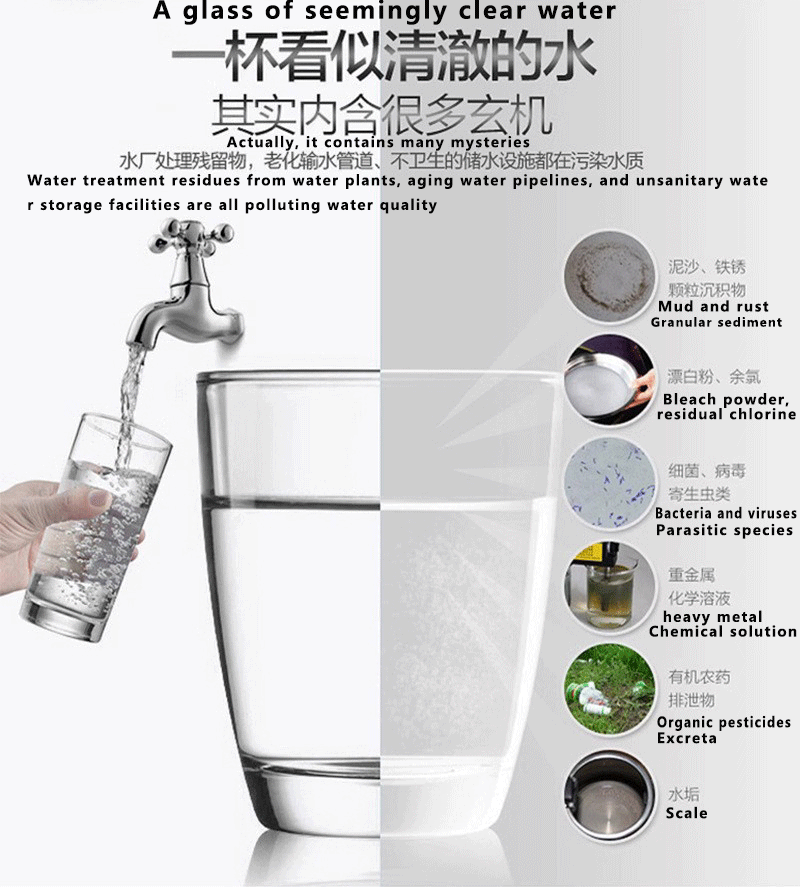 A glass of seemingly clear water

一杯看似清澈的水

其实内含很多玄机

Actually, it contains many mysteries

水厂处理残留物，老化输水管道、不卫生的储水设施都在污染水质

Water treatment residues from water plants, aging water pipelines, and unsanitary water storage facilities are all polluting water quality

泥沙、铁锈
颗粒沉积物
Mud and rust
Granular sediment

漂白粉、余氯
Bleach powder, residual chlorine

细菌、病毒
寄生虫类
Bacteria and viruses
Parasitic species

重金属
化学溶液
heavy metal
Chemical solution

有机农药
排泄物
Organic pesticides
Excreta

水垢
Scale