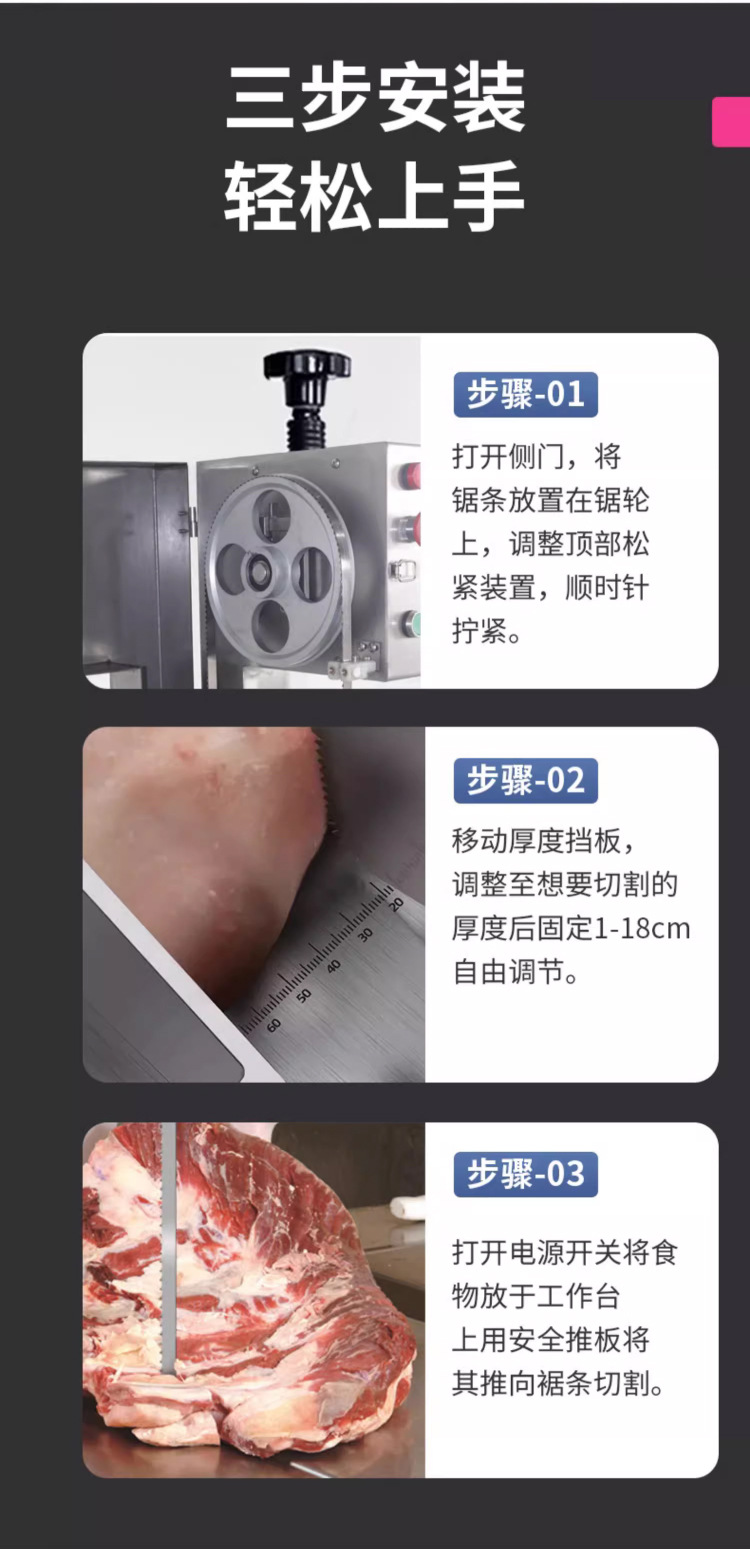 三步安装
轻松上手

步骤-01

打开侧门，将锯条放置在锯轮上，调整顶部松紧装置，顺时针拧紧。

20
30
40
50
60

步骤-02

移动厚度挡板，调整至想要切割的厚度后固定1-18cm自由调节。

步骤-03

打开电源开关将食物放于工作台上用安全推板将其推向裾条切割。